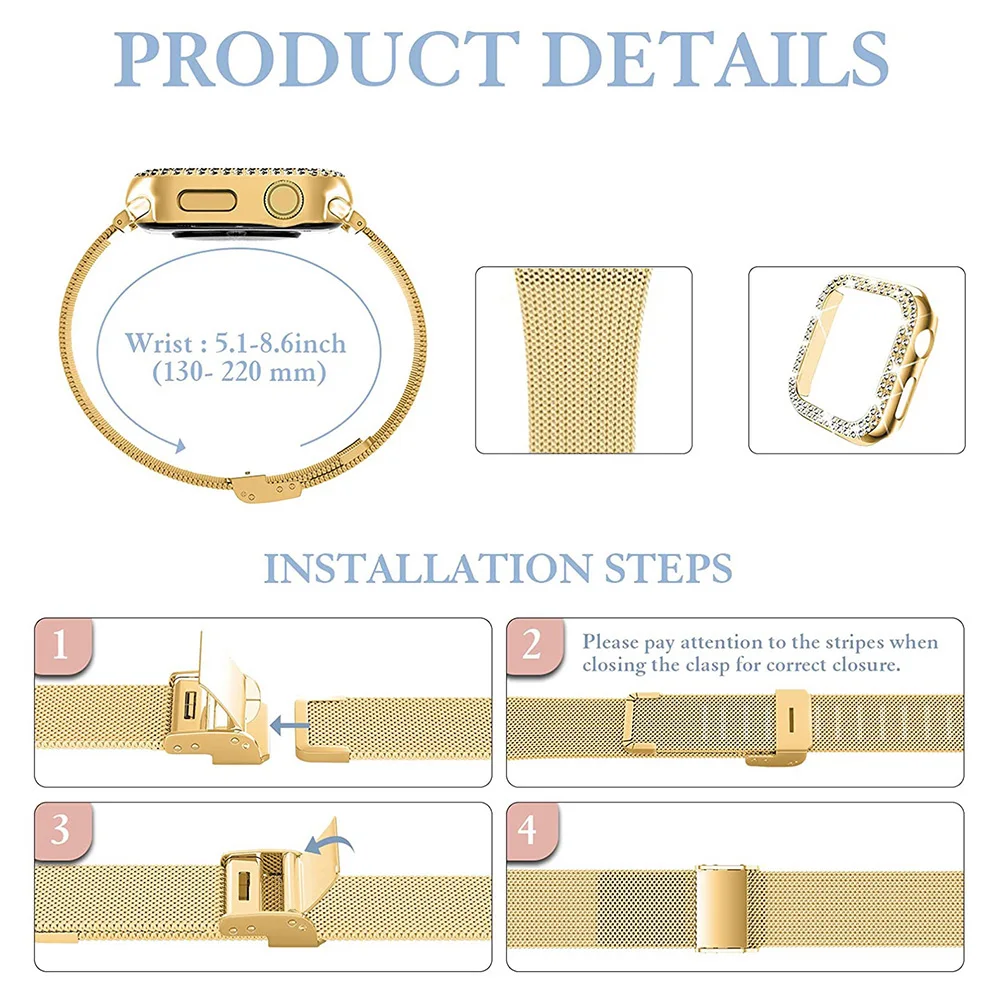 PRODUCT DETAILS

Wrist : 5.1-8.6inch (130- 220 mm)

INSTALLATION STEPS

1

2 Please pay attention to the stripes when closing the clasp for correct closure.

3

4