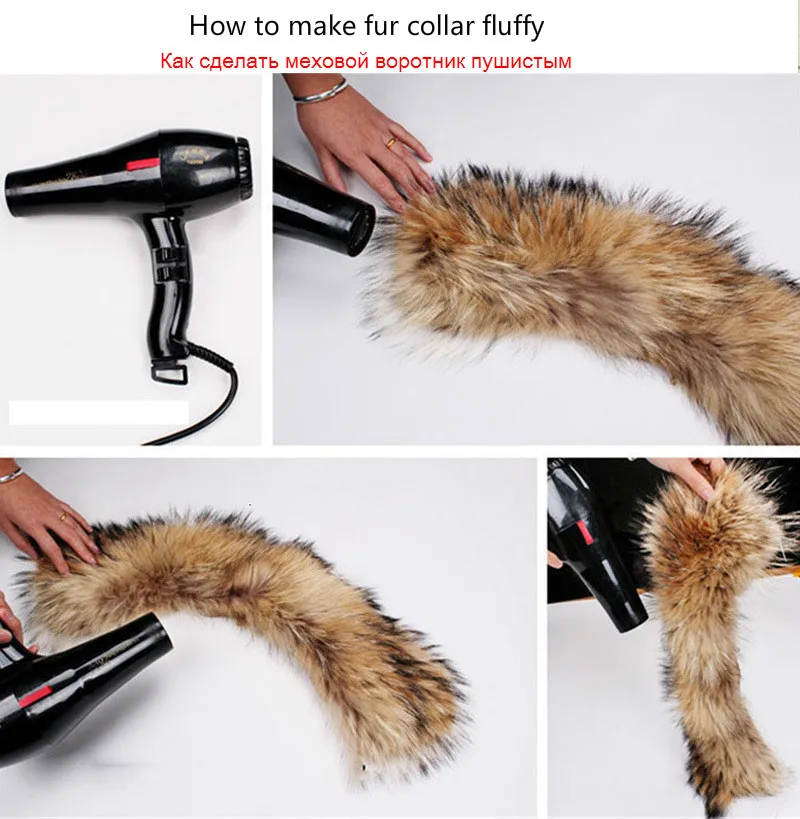 How to make fur collar fluffy
Как сделать меховой воротник пушистым