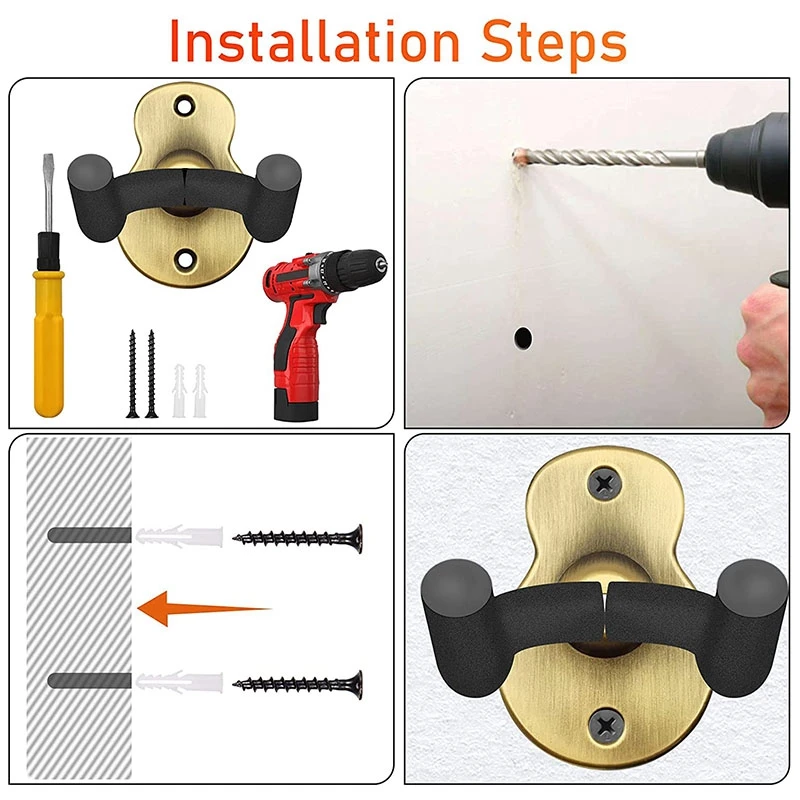 Installation Steps