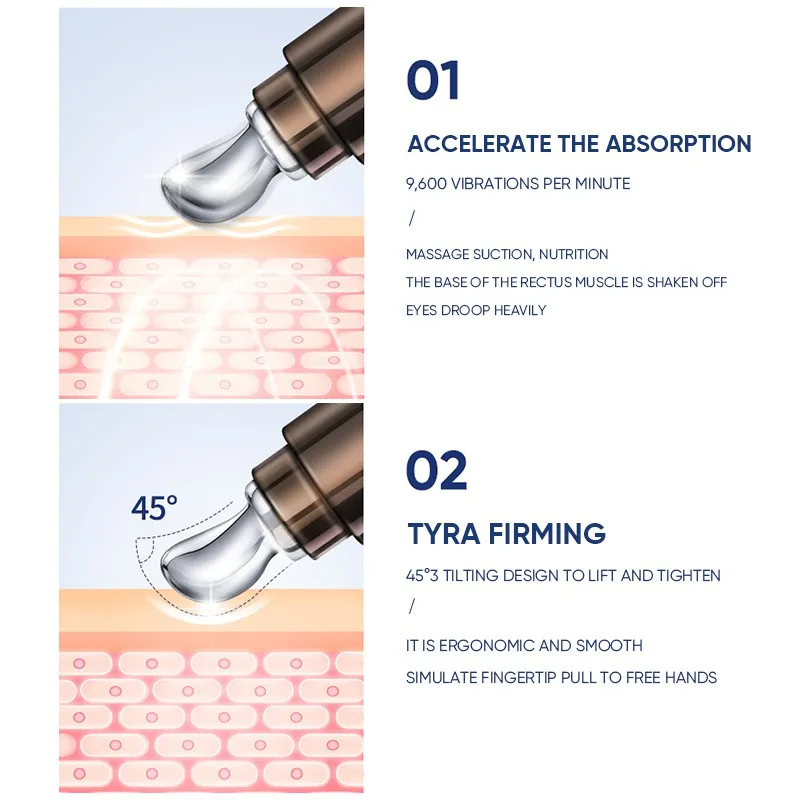 01

ACCELERATE THE ABSORPTION

9,600 VIBRATIONS PER MINUTE

/

MASSAGE SUCTION, NUTRITION
THE BASE OF THE RECTUS MUSCLE IS SHAKEN OFF
EYES DROOP HEAVILY

45°

02

TYRA FIRMING

45°3 TILTING DESIGN TO LIFT AND TIGHTEN

/

IT IS ERGONOMIC AND SMOOTH
SIMULATE FINGERTIP PULL TO FREE HANDS