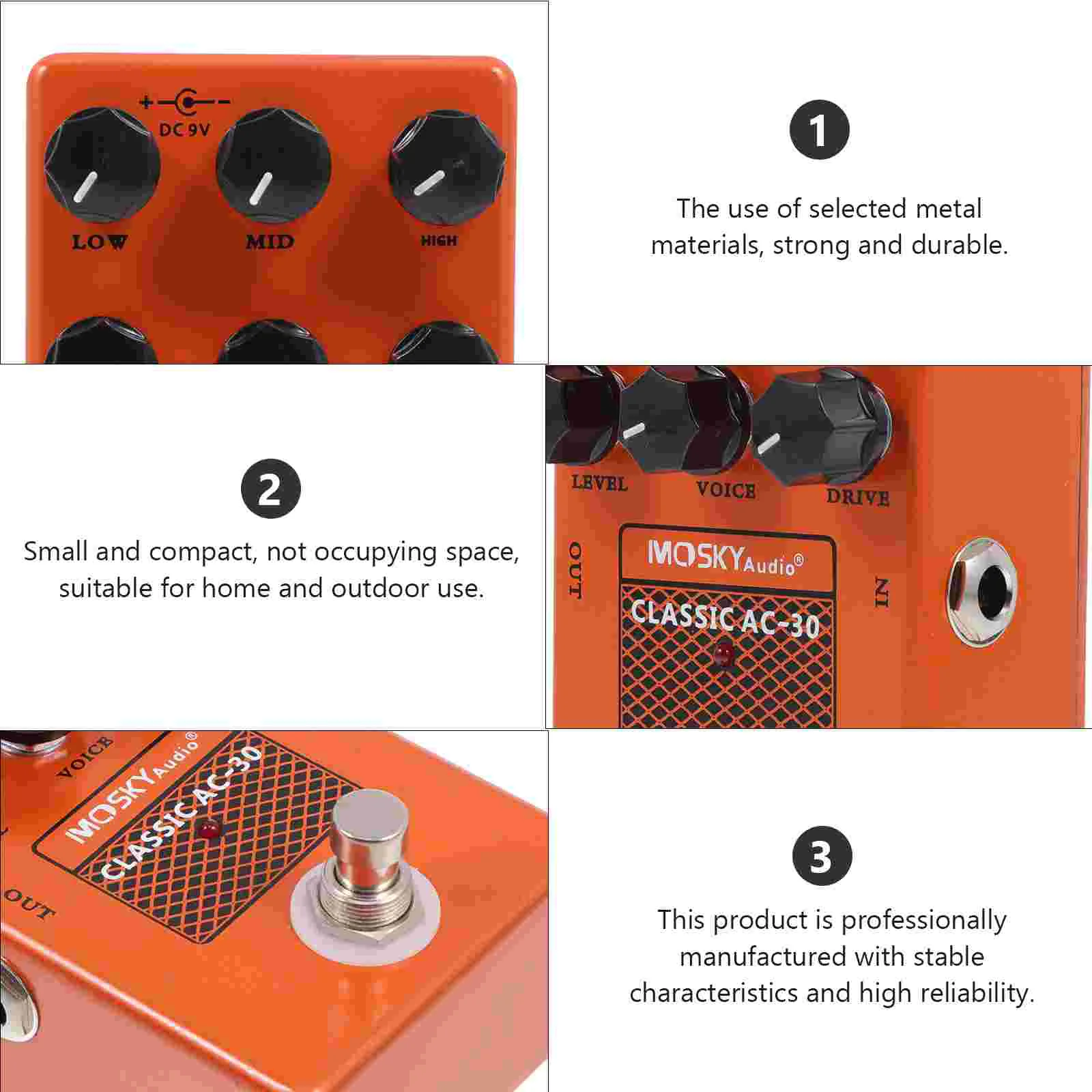 DC 9V
LOW
MID
HIGH

1

The use of selected metal materials, strong and durable.

2

Small and compact, not occupying space, suitable for home and outdoor use.

LEVEL
VOICE
DRIVE
OUT
MOSKY Audio®
CLASSIC AC-30
IN

VOICE
MOSKY Audio®
CLASSIC AC-30
OUT

3

This product is professionally manufactured with stable characteristics and high reliability.