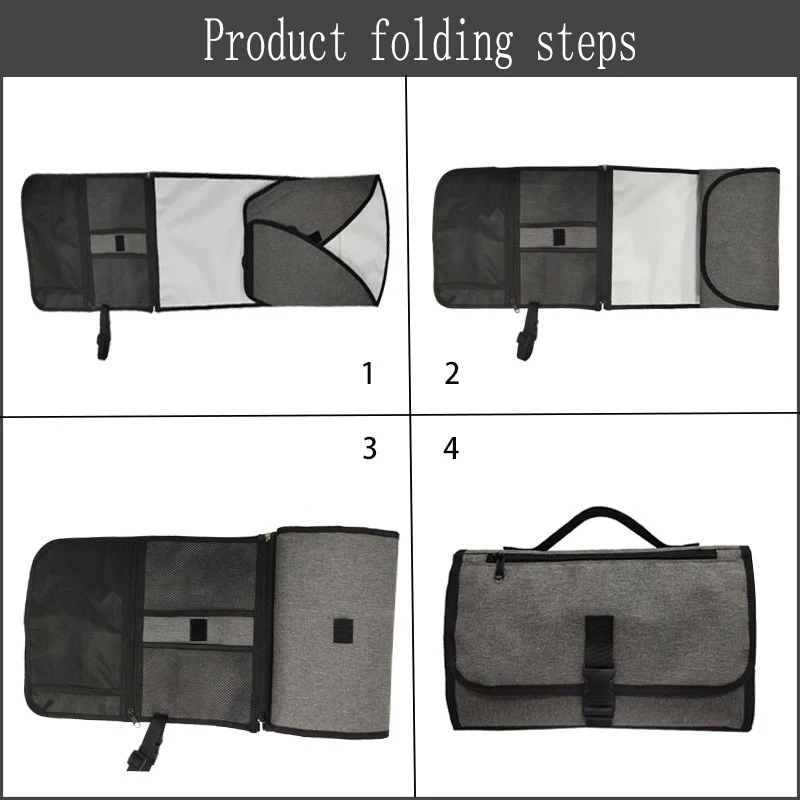 Product folding steps

1

2

3

4