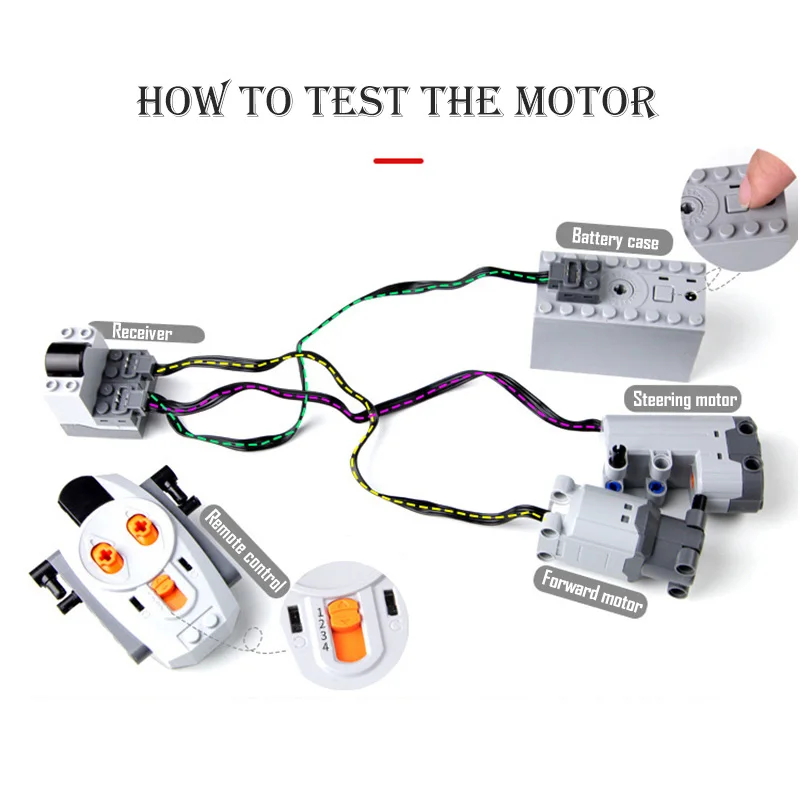 HOW TO TEST THE MOTOR

Battery case

Receiver

Steering motor

Remote control

Forward motor

1
2
3
4