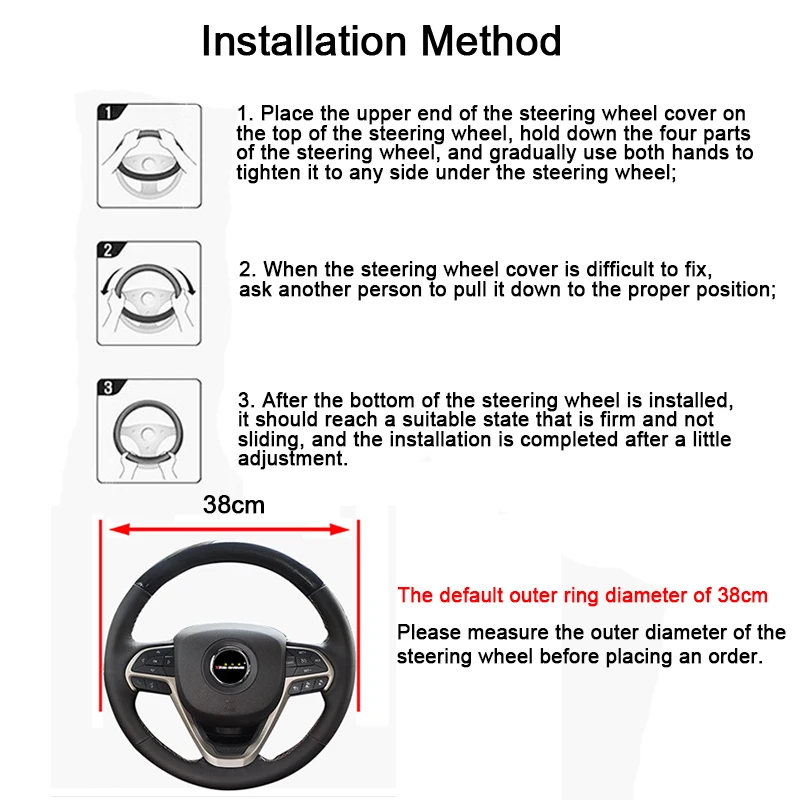 Installation Method

1

1. Place the upper end of the steering wheel cover on the top of the steering wheel, hold down the four parts of the steering wheel, and gradually use both hands to tighten it to any side under the steering wheel;

2

2. When the steering wheel cover is difficult to fix, ask another person to pull it down to the proper position;

3

3. After the bottom of the steering wheel is installed, it should reach a suitable state that is firm and not sliding, and the installation is completed after a little adjustment.

38cm

The default outer ring diameter of 38cm

Please measure the outer diameter of the steering wheel before placing an order.