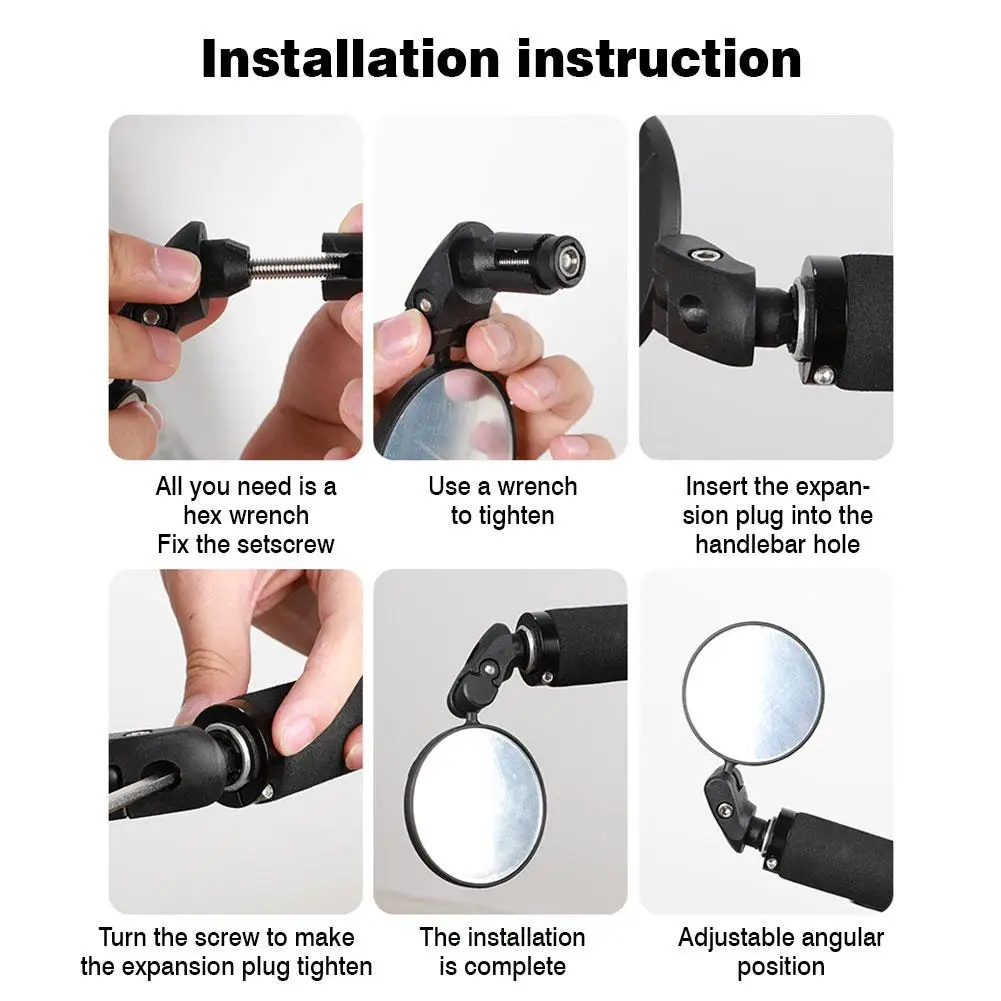 Installation instruction

All you need is a hex wrench
Fix the setscrew

Use a wrench to tighten

Insert the expansion plug into the handlebar hole

Turn the screw to make the expansion plug tighten

The installation is complete

Adjustable angular position