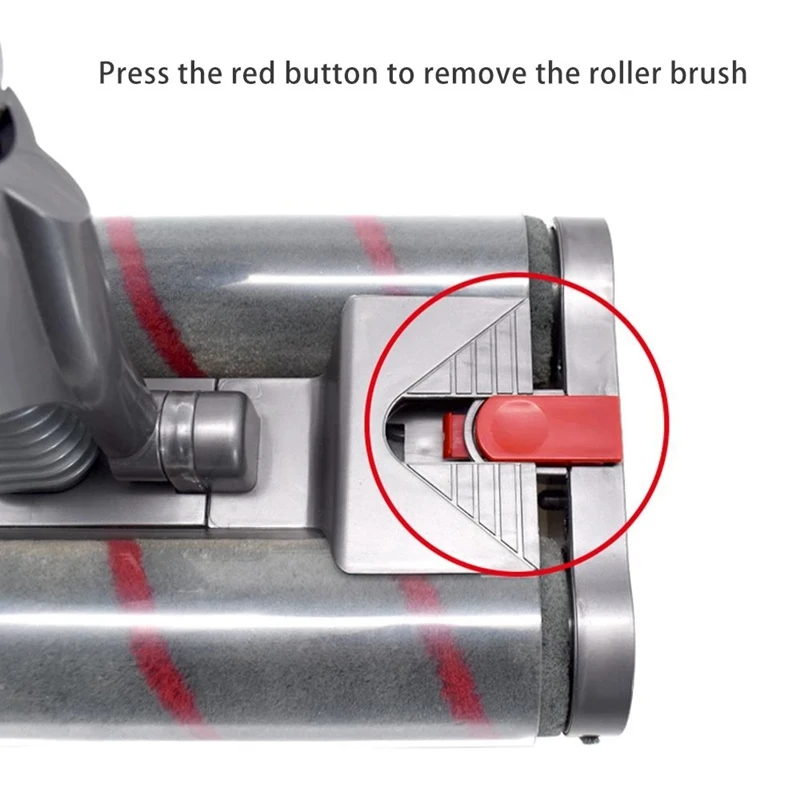 Press the red button to remove the roller brush