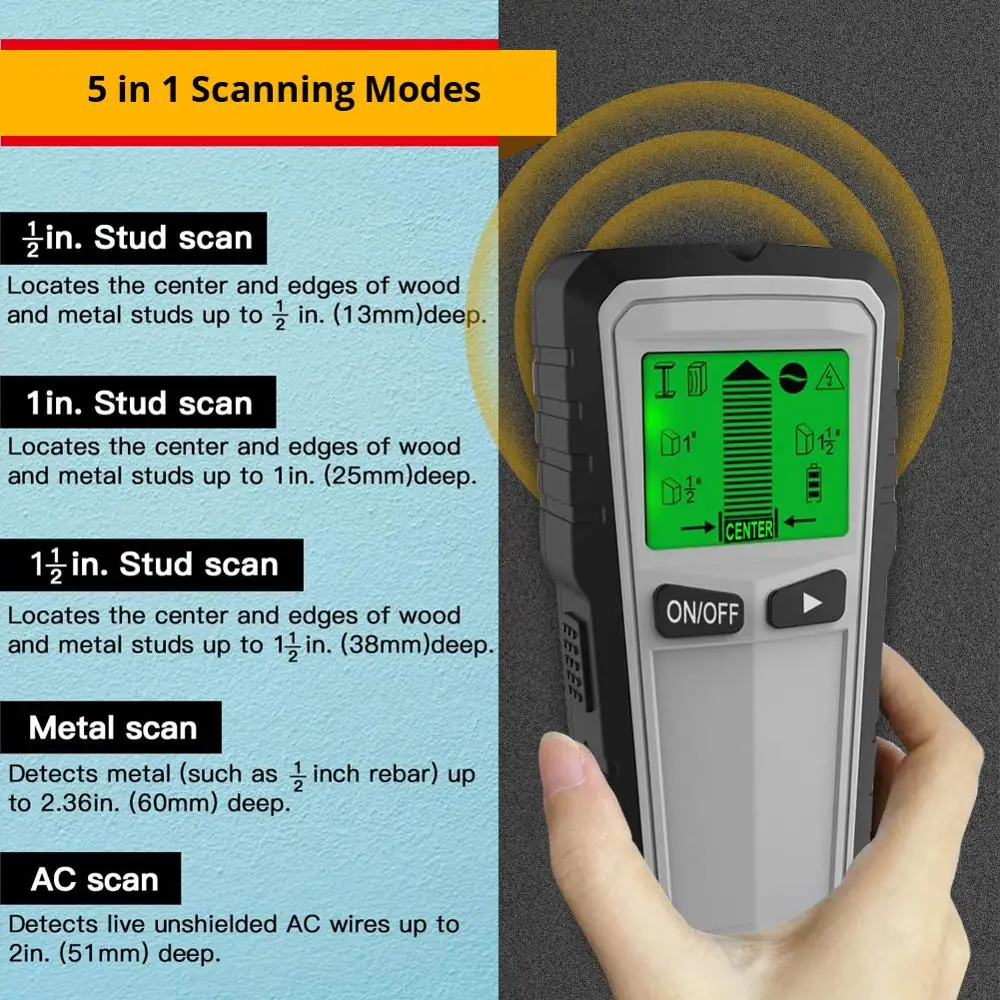 5 in 1 Scanning Modes

$\frac{1}{2}$in. Stud scan

Locates the center and edges of wood and metal studs up to $\frac{1}{2}$ in. (13mm)deep.

1in. Stud scan

Locates the center and edges of wood and metal studs up to 1in. (25mm)deep.

$1\frac{1}{2}$in. Stud scan

Locates the center and edges of wood and metal studs up to $1\frac{1}{2}$in. (38mm)deep.

Metal scan

Detects metal (such as $\frac{1}{2}$ inch rebar) up to 2.36in. (60mm) deep.

AC scan

Detects live unshielded AC wires up to 2in. (51mm) deep.

1"

$1\frac{1}{2}$"

$\frac{1}{2}$"

CENTER

ON/OFF