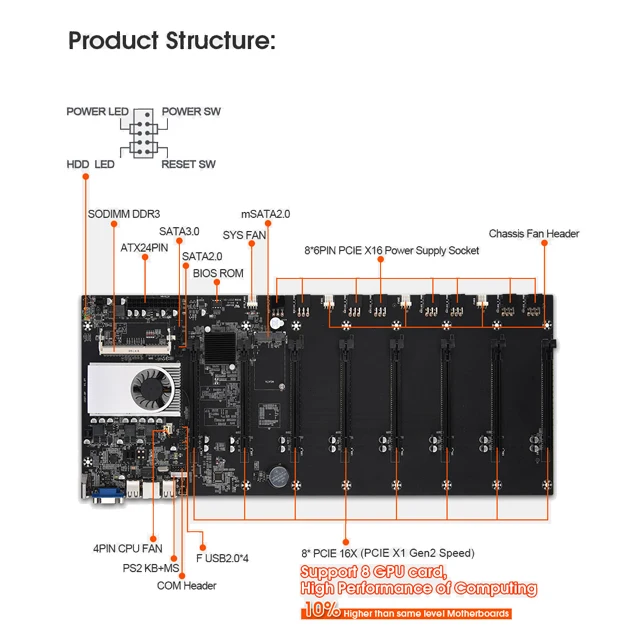 Product Structure:

POWER LED
POWER SW
HDD LED
RESET SW

SODIMM DDR3
ATX24PIN
SATA3.0
SATA2.0
BIOS ROM
SYS FAN
mSATA2.0
8*6PIN PCIE X16 Power Supply Socket
Chassis Fan Header

4PIN CPU FAN
PS2 KB+MS
COM Header
F USB2.0*4
8* PCIE 16X (PCIE X1 Gen2 Speed)

Support 8 GPU card,
High Performance of Computing
10% Higher than same level Motherboards