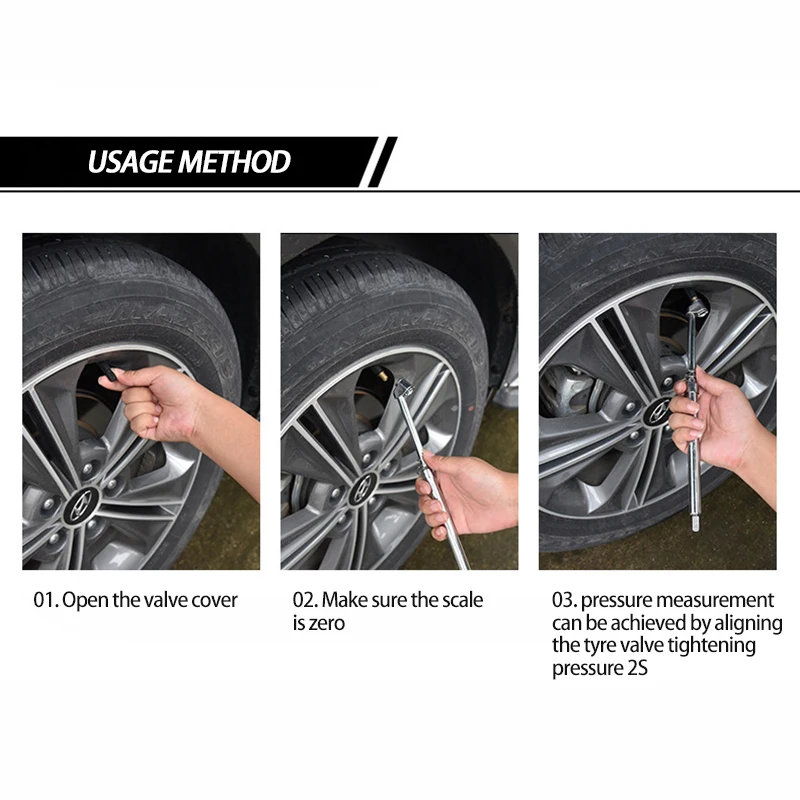 USAGE METHOD

01. Open the valve cover

02. Make sure the scale is zero

03. pressure measurement can be achieved by aligning the tyre valve tightening pressure 2S