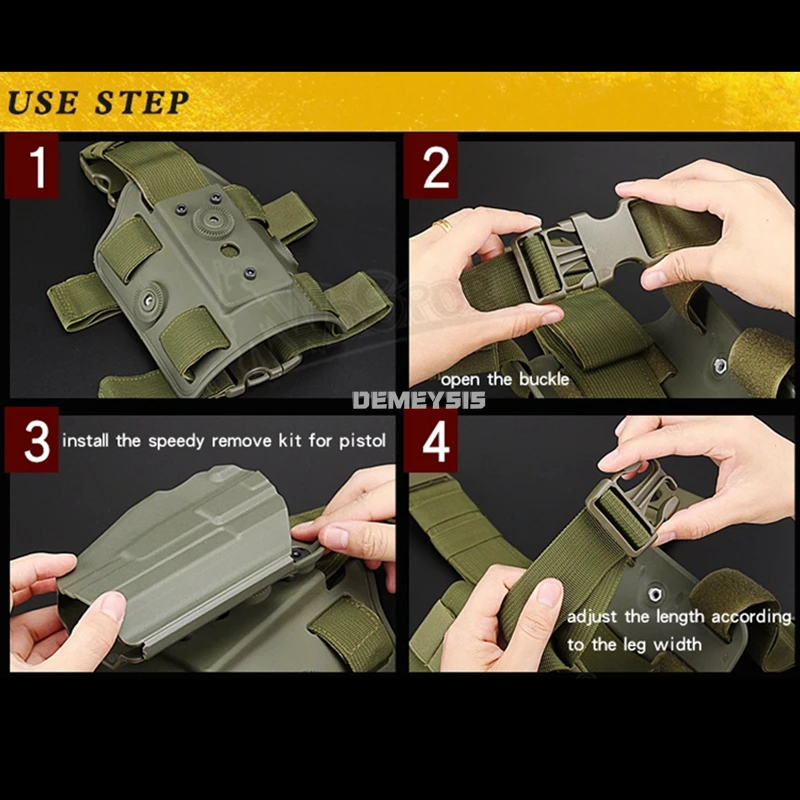 USE STEP

1

2

open the buckle

DEMEYSIS

3 install the speedy remove kit for pistol

4

adjust the length according to the leg width