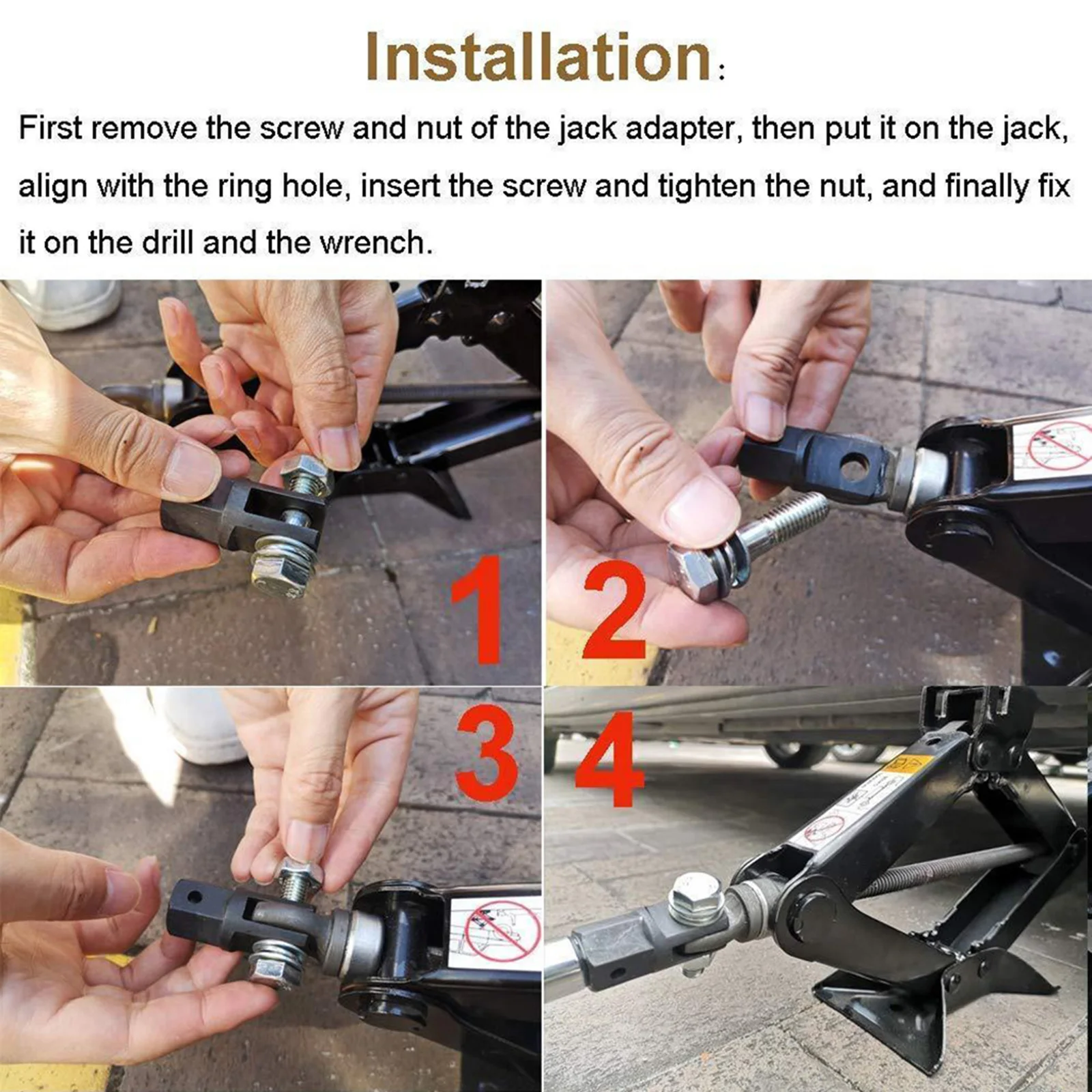 Installation:

First remove the screw and nut of the jack adapter, then put it on the jack, align with the ring hole, insert the screw and tighten the nut, and finally fix it on the drill and the wrench.

1

2

3

4