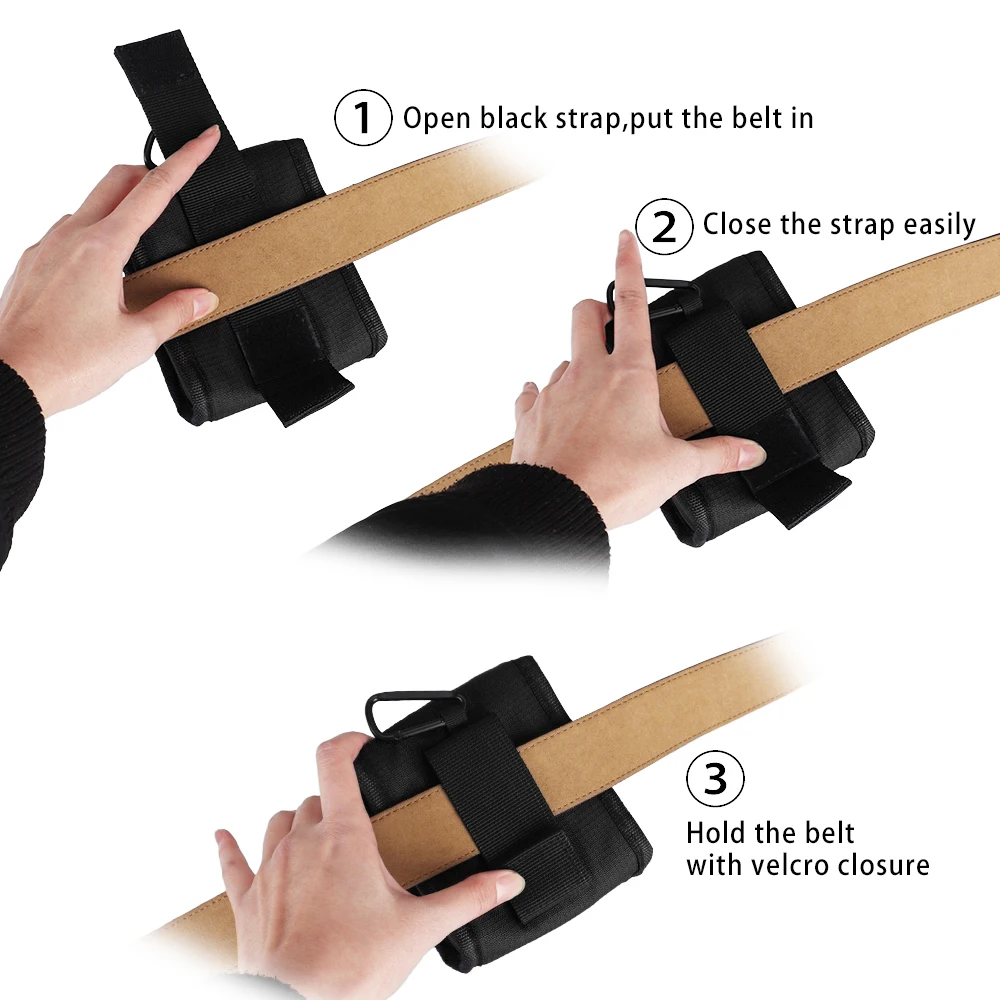 1 Open black strap,put the belt in

2 Close the strap easily

3

Hold the belt
with velcro closure