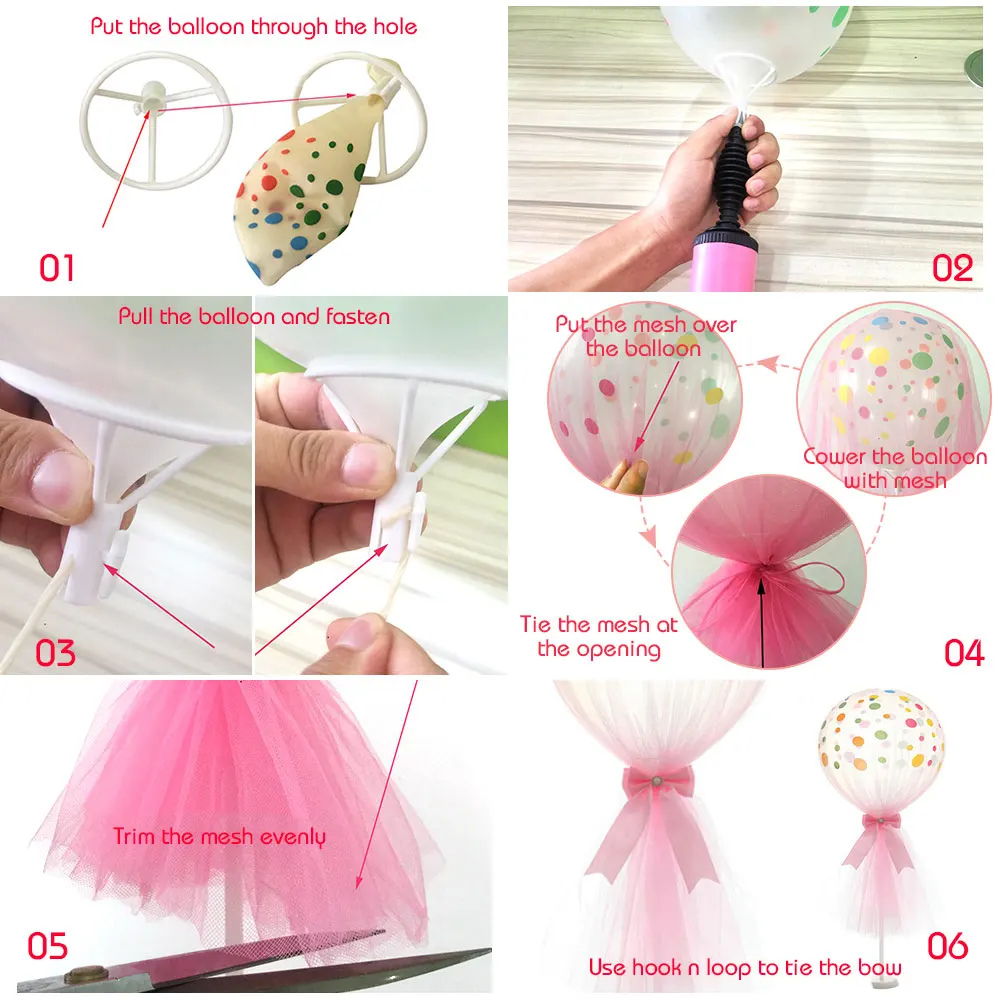 Put the balloon through the hole

01

02

Pull the balloon and fasten

03

Put the mesh over the balloon

Cower the balloon with mesh

Tie the mesh at the opening

04

Trim the mesh evenly

05

Use hook n loop to tie the bow

06