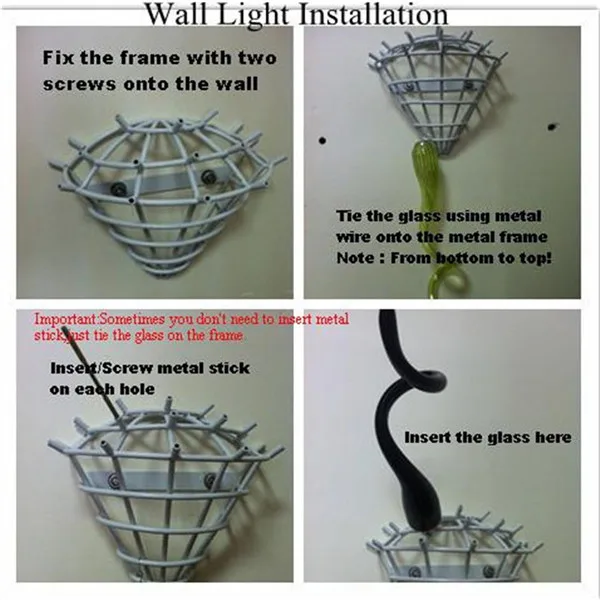 Wall Light Installation

Fix the frame with two screws onto the wall

Tie the glass using metal wire onto the metal frame
Note : From bottom to top!

Important:Sometimes you don't need to insert metal stick,just tie the glass on the frame

Insert/Screw metal stick on each hole

Insert the glass here