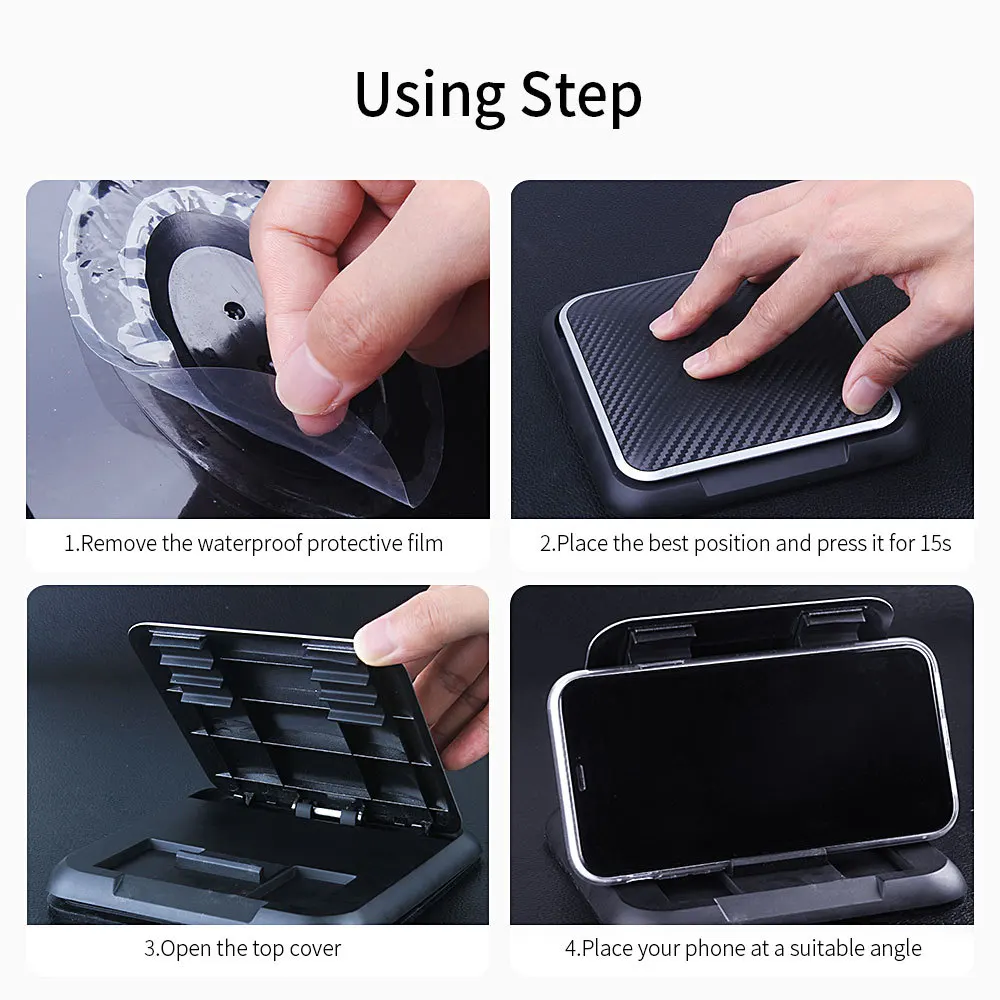 Using Step

1.Remove the waterproof protective film

2.Place the best position and press it for 15s

3.Open the top cover

4.Place your phone at a suitable angle