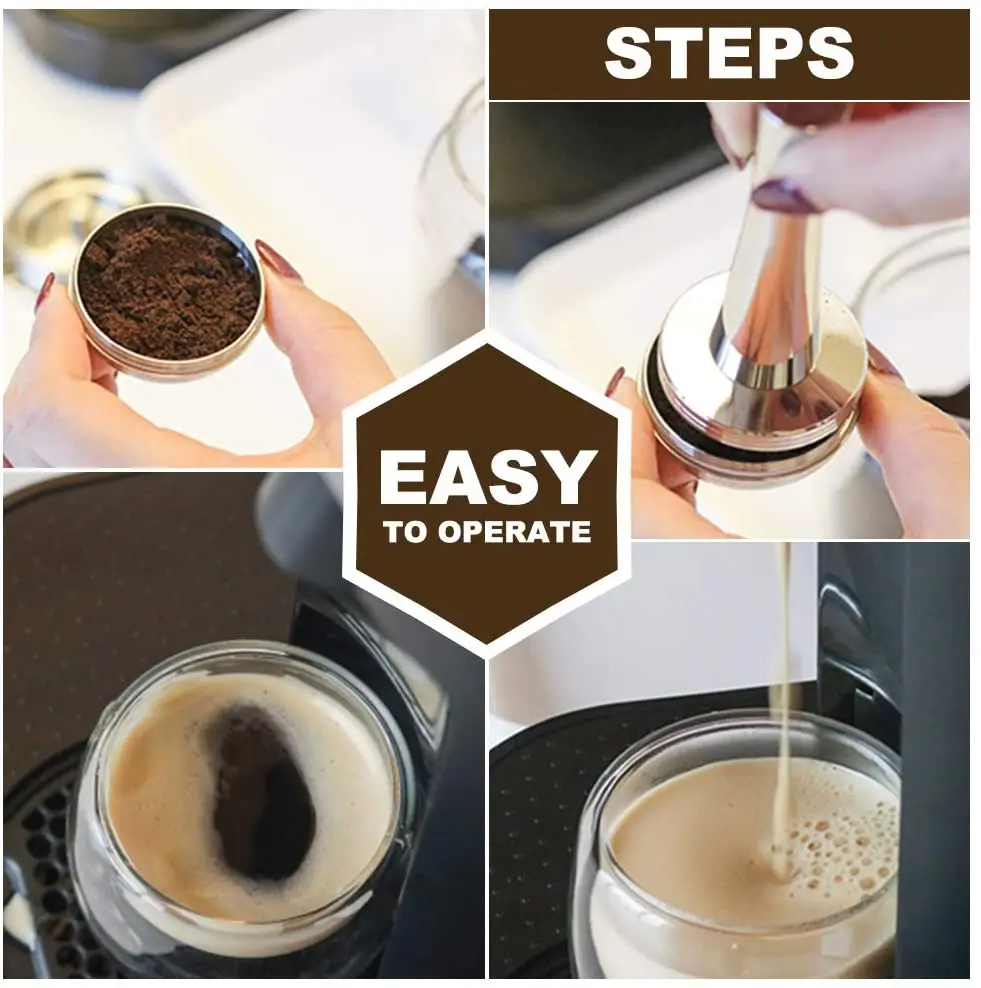 STEPS

EASY
TO OPERATE