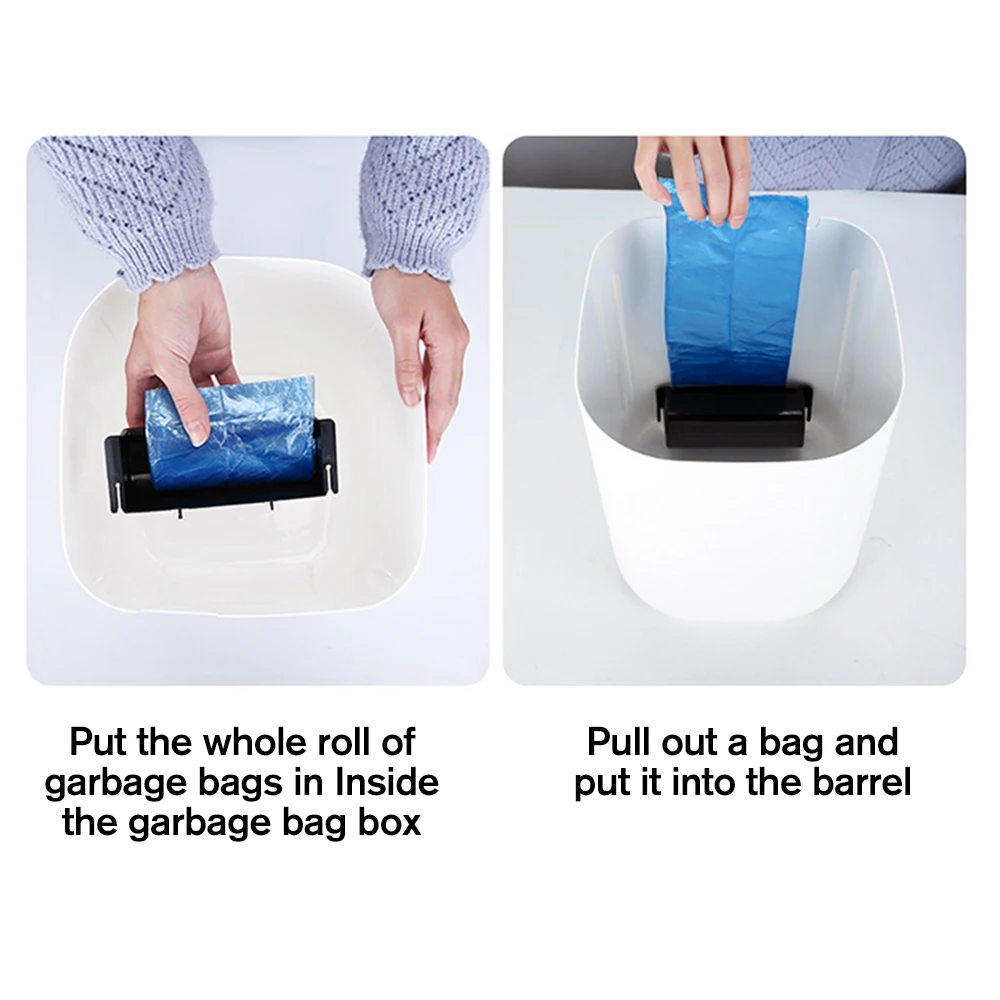 Put the whole roll of garbage bags in Inside the garbage bag box

Pull out a bag and put it into the barrel