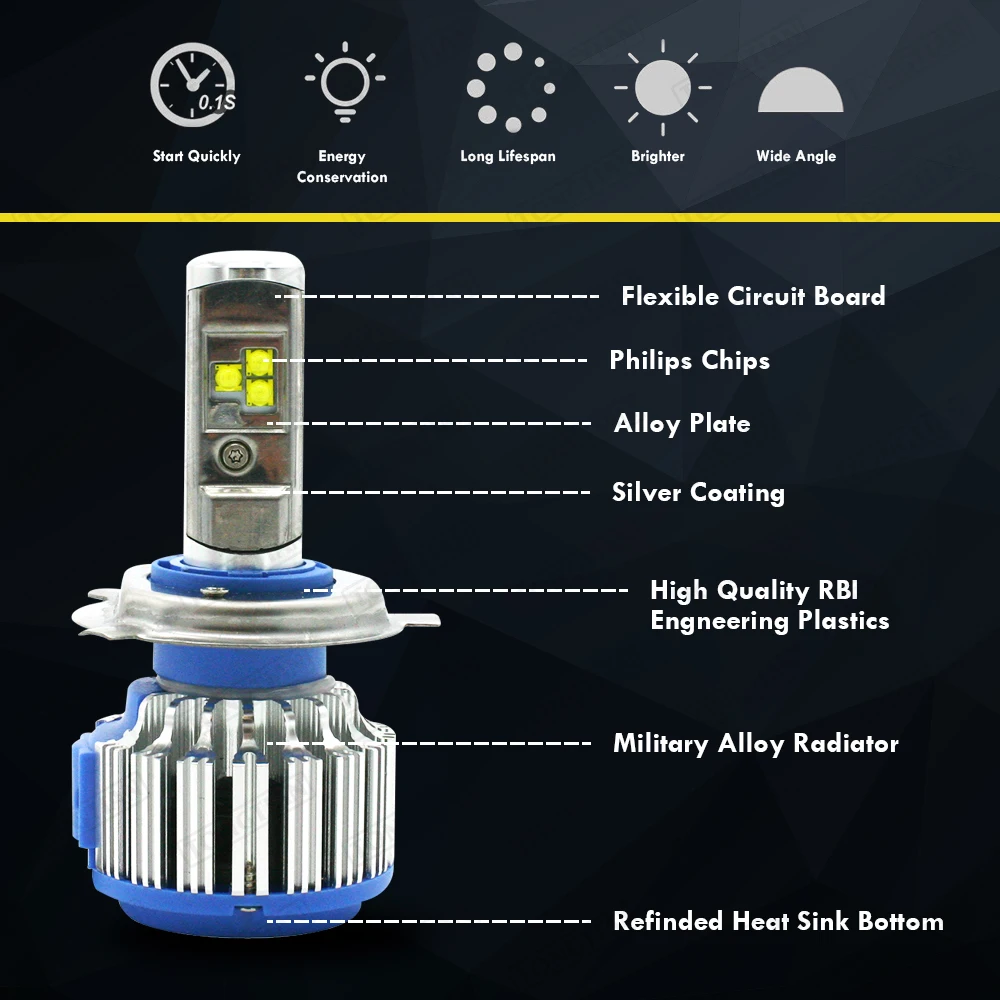 0.1S

Start Quickly

Energy Conservation

Long Lifespan

Brighter

Wide Angle

Flexible Circuit Board

Philips Chips

Alloy Plate

Silver Coating

High Quality RBI Engneering Plastics

Military Alloy Radiator

Refinded Heat Sink Bottom