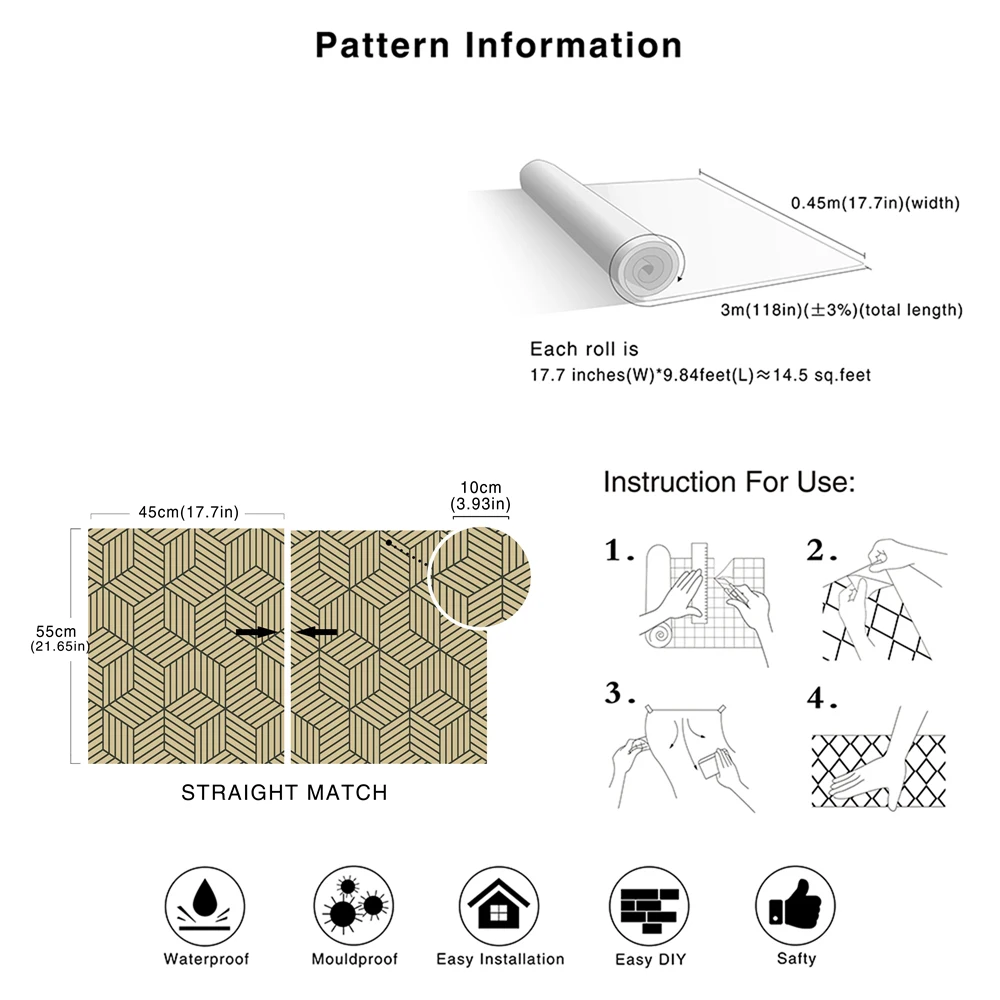 Pattern Information

0.45m(17.7in)(width)

3m(118in)(±3%)(total length)

Each roll is
17.7 inches(W)*9.84feet(L)≈14.5 sq.feet

45cm(17.7in)

10cm
(3.93in)

55cm
(21.65in)

STRAIGHT MATCH

Instruction For Use:

1.

2.

3.

4.

Waterproof

Mouldproof

Easy Installation

Easy DIY

Safty