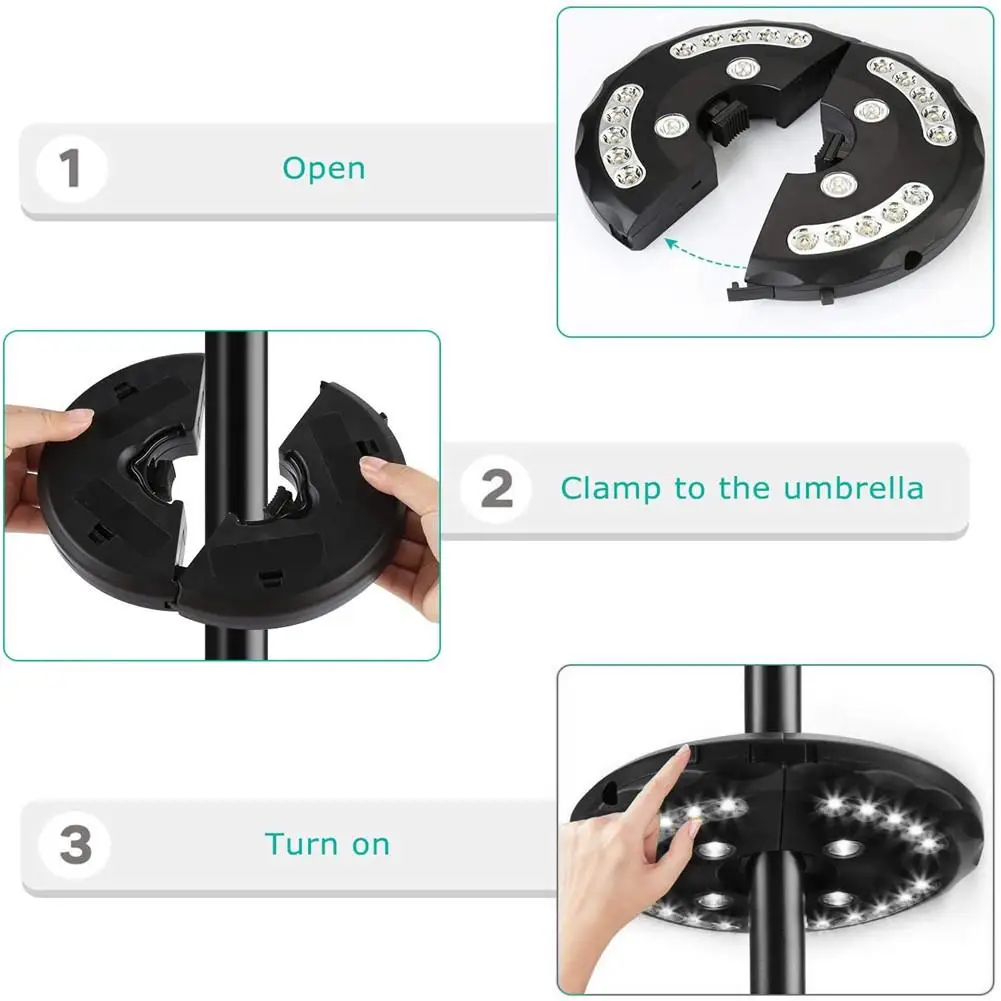 1 Open

2 Clamp to the umbrella

3 Turn on