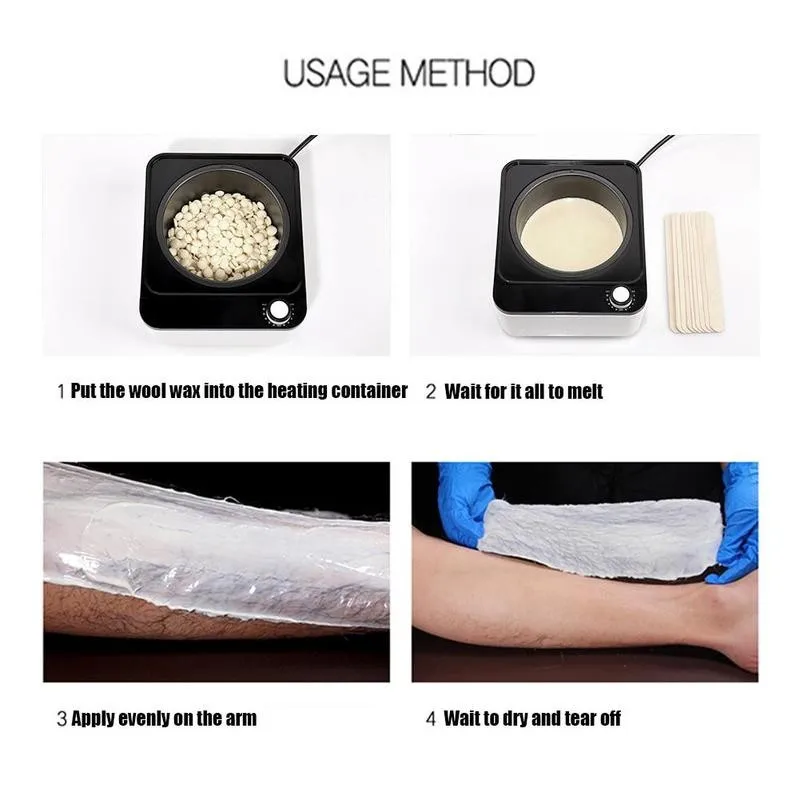 USAGE METHOD

1 Put the wool wax into the heating container

2 Wait for it all to melt

3 Apply evenly on the arm

4 Wait to dry and tear off