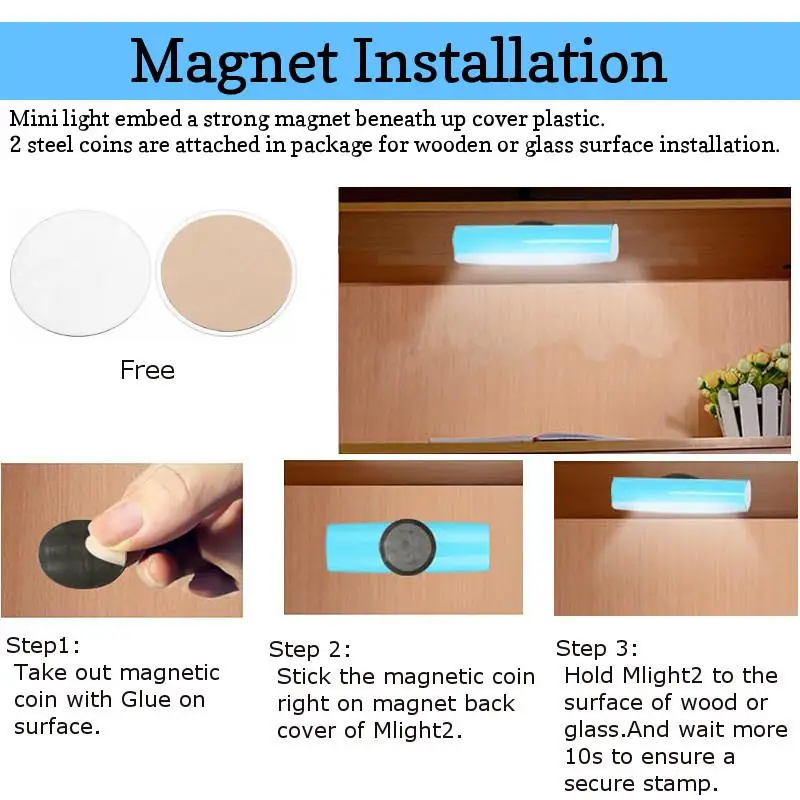 Magnet Installation

Mini light embed a strong magnet beneath up cover plastic.
2 steel coins are attached in package for wooden or glass surface installation.

Free

Step1:
Take out magnetic coin with Glue on surface.

Step 2:
Stick the magnetic coin right on magnet back cover of Mlight2.

Step 3:
Hold Mlight2 to the surface of wood or glass.And wait more 10s to ensure a secure stamp.