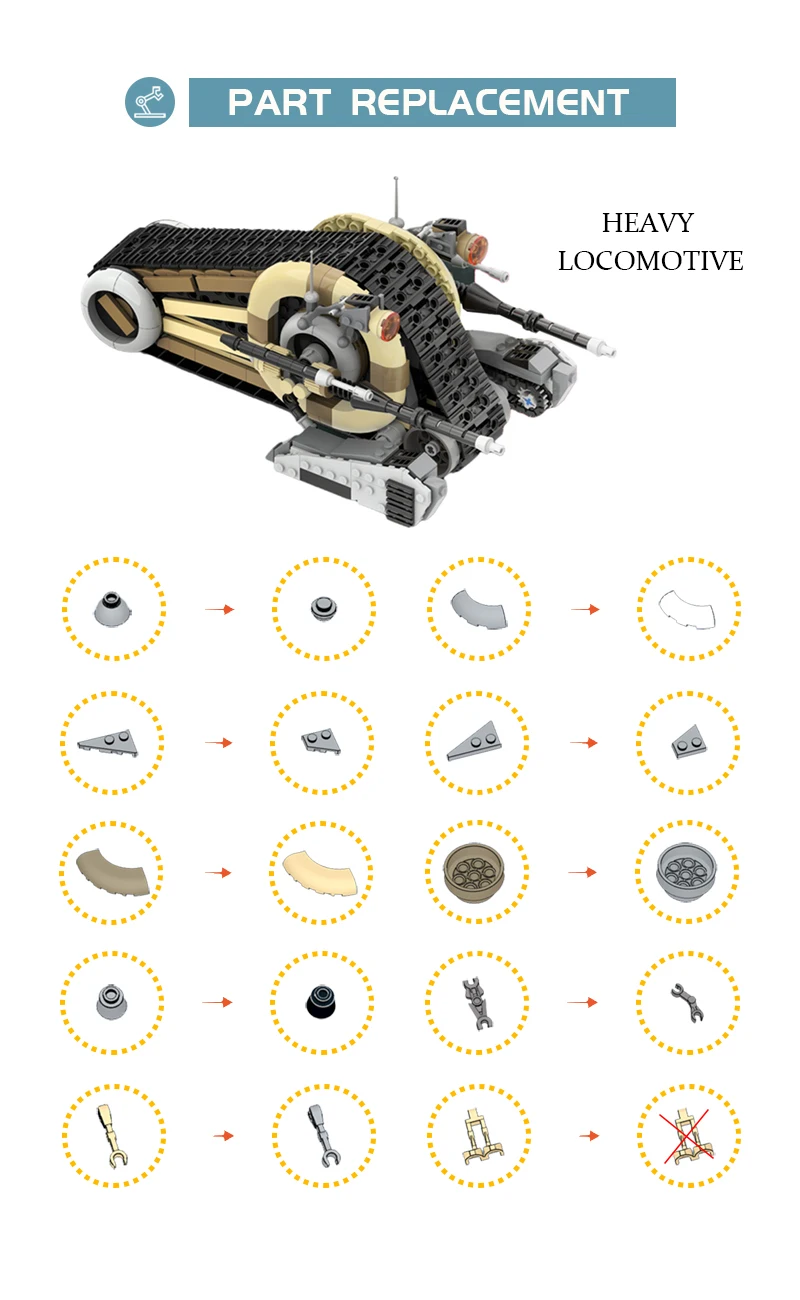 PART REPLACEMENT

HEAVY
LOCOMOTIVE