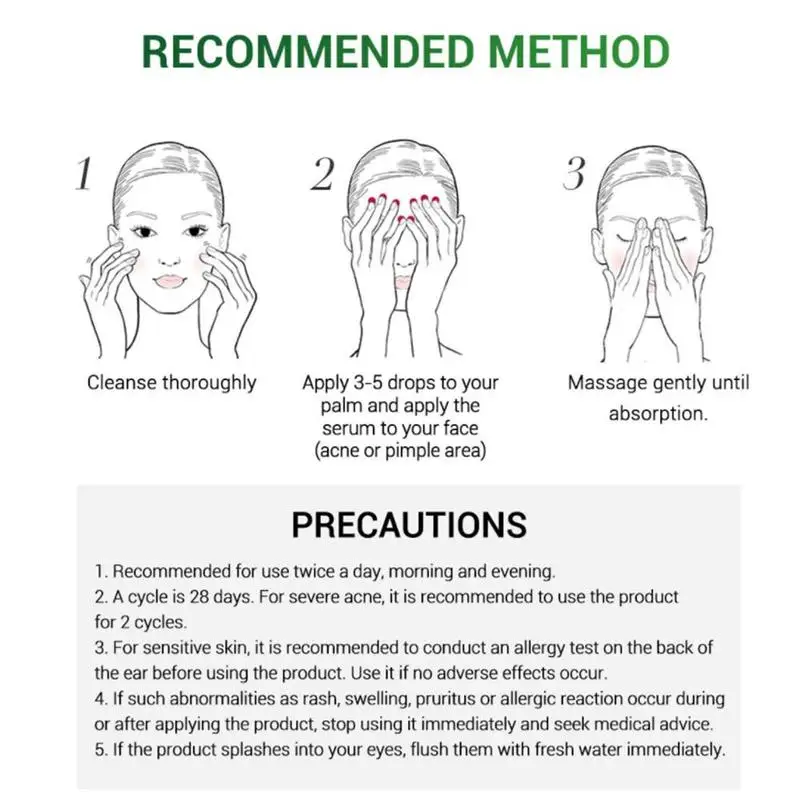 RECOMMENDED METHOD

1

Cleanse thoroughly

2

Apply 3-5 drops to your palm and apply the serum to your face (acne or pimple area)

3

Massage gently until absorption.

PRECAUTIONS

1. Recommended for use twice a day, morning and evening.
2. A cycle is 28 days. For severe acne, it is recommended to use the product for 2 cycles.
3. For sensitive skin, it is recommended to conduct an allergy test on the back of the ear before using the product. Use it if no adverse effects occur.
4. If such abnormalities as rash, swelling, pruritus or allergic reaction occur during or after applying the product, stop using it immediately and seek medical advice.
5. If the product splashes into your eyes, flush them with fresh water immediately.