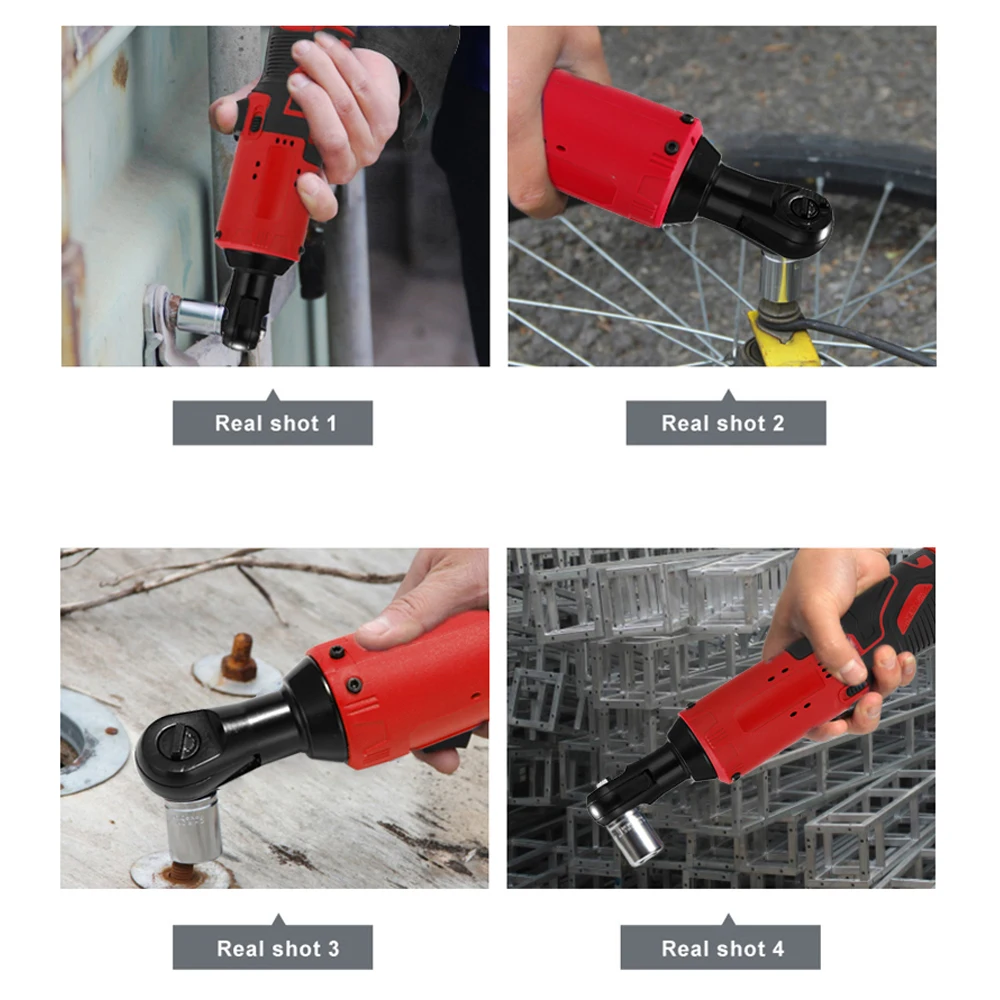 Real shot 1

Real shot 2

Real shot 3

Real shot 4