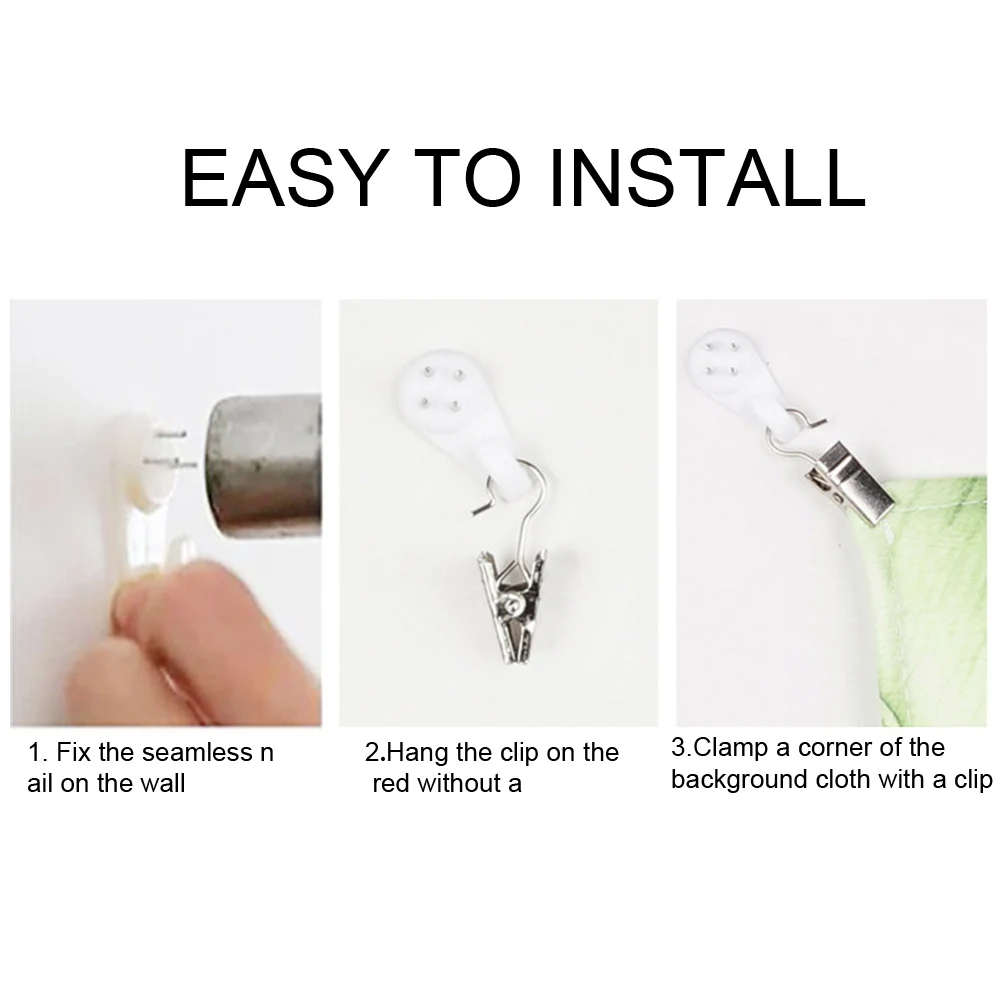 EASY TO INSTALL

1. Fix the seamless n ail on the wall

2.Hang the clip on the red without a

3.Clamp a corner of the background cloth with a clip