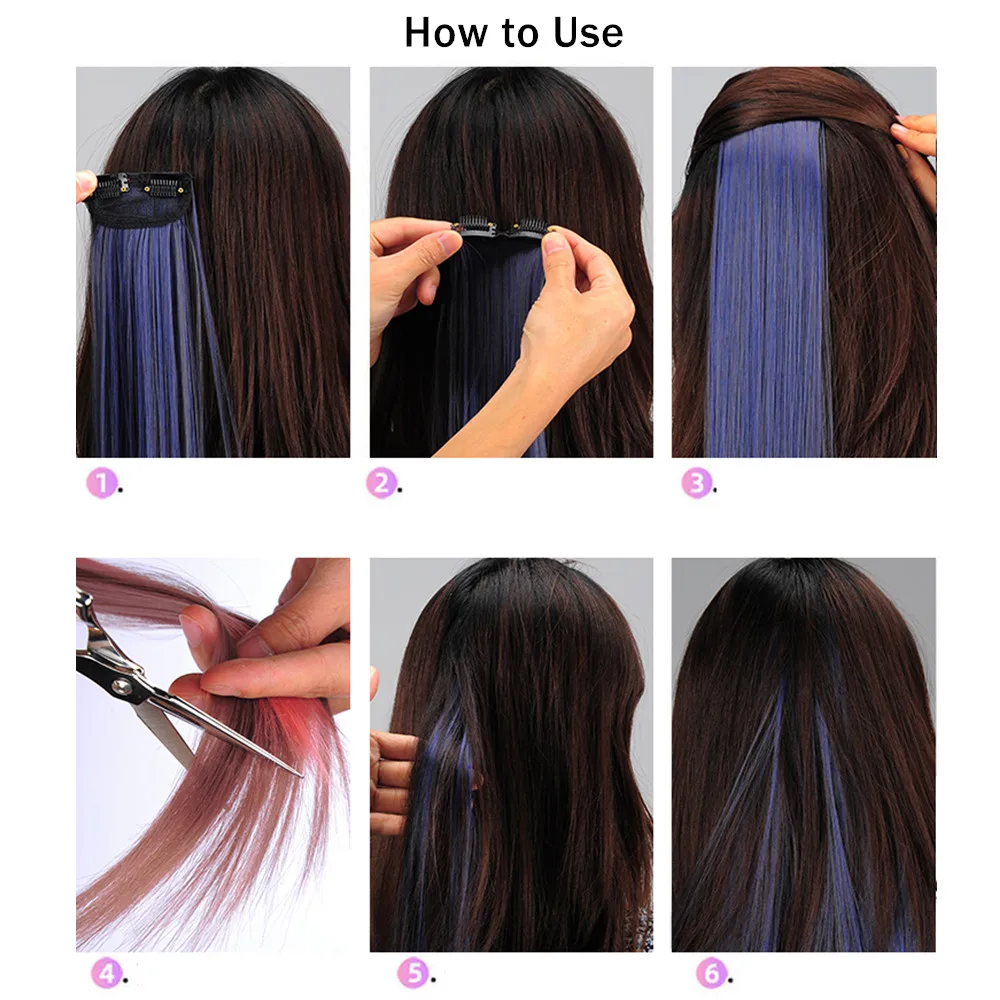 How to Use

1.

2.

3.

4.

5.

6.