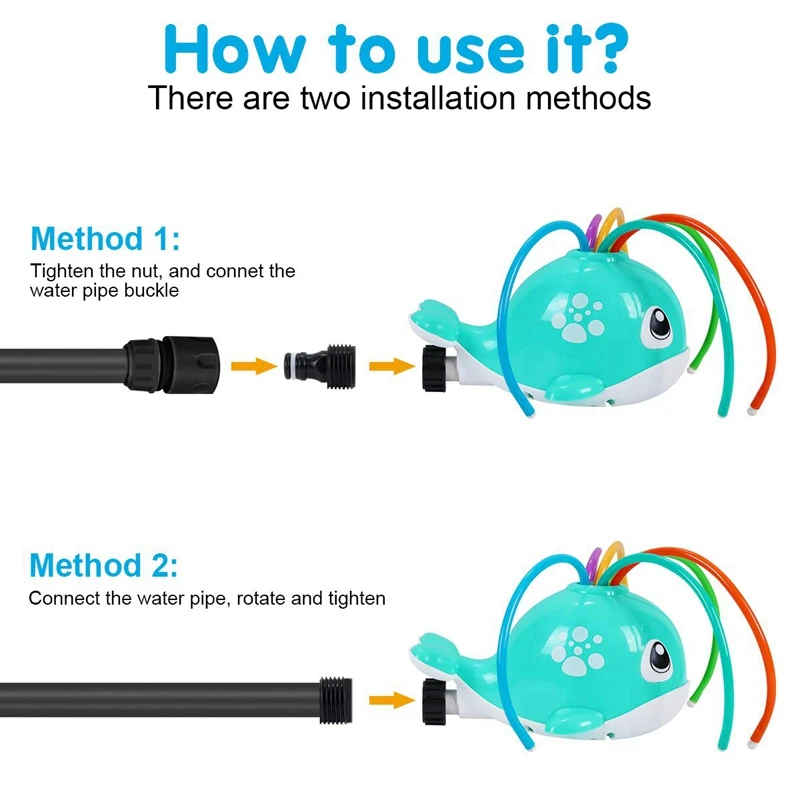 How to use it?
There are two installation methods

Method 1:
Tighten the nut, and connet the water pipe buckle

Method 2:
Connect the water pipe, rotate and tighten