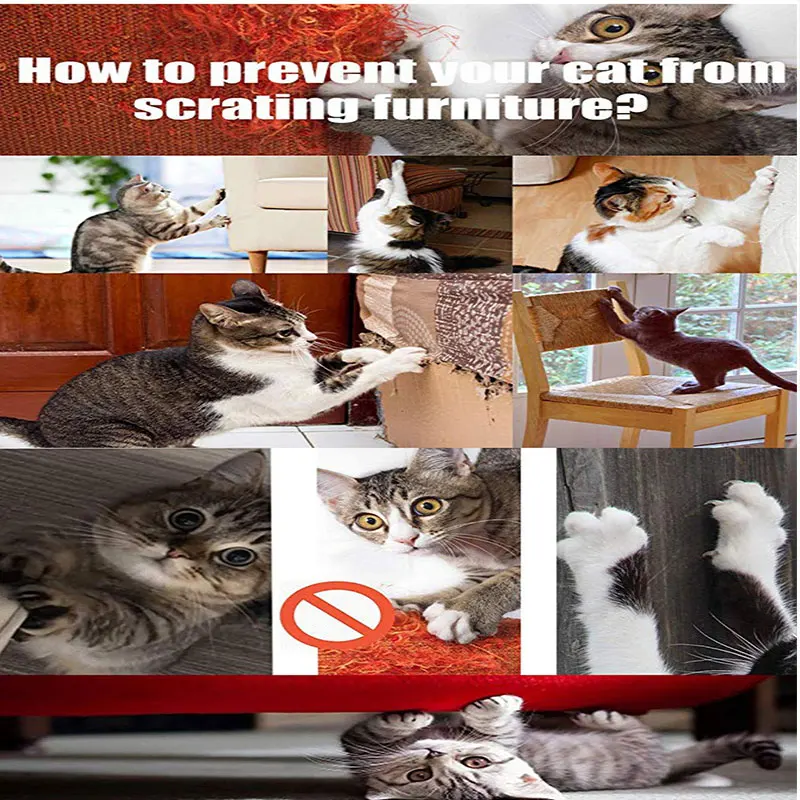 How to prevent your cat from scrating furniture?