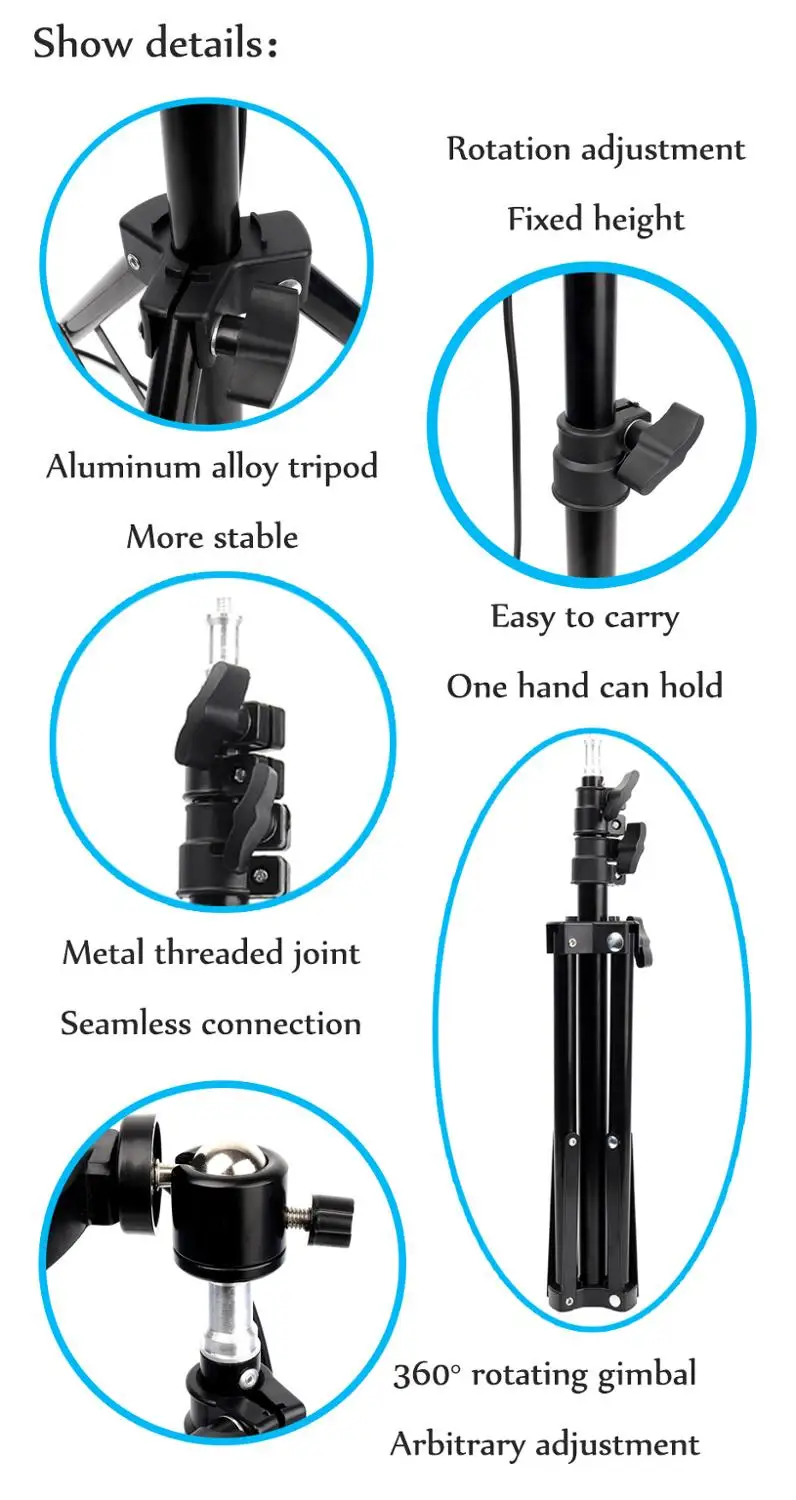 Show details:

Rotation adjustment

Fixed height

Aluminum alloy tripod

More stable

Easy to carry

One hand can hold

Metal threaded joint

Seamless connection

360° rotating gimbal

Arbitrary adjustment