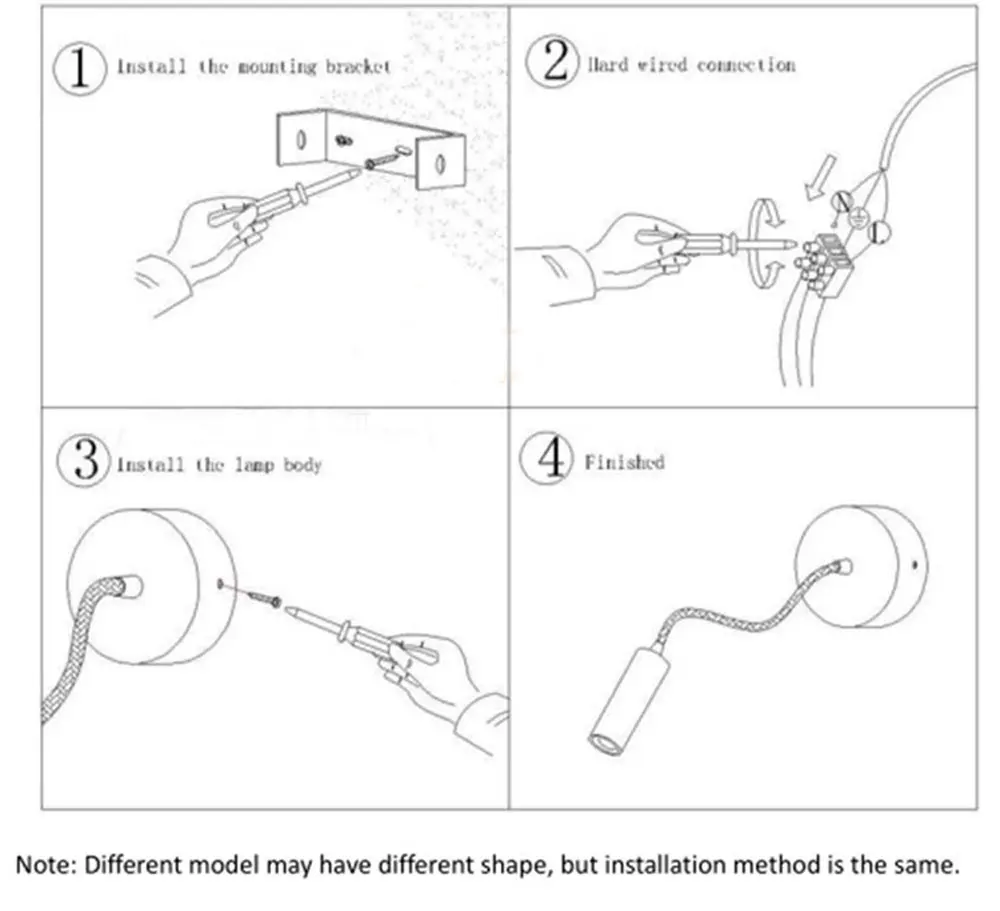 1 Install the mounting bracket

2 Hard wired connection

N

L

3 Install the lamp body

4 Finished

Note: Different model may have different shape, but installation method is the same.