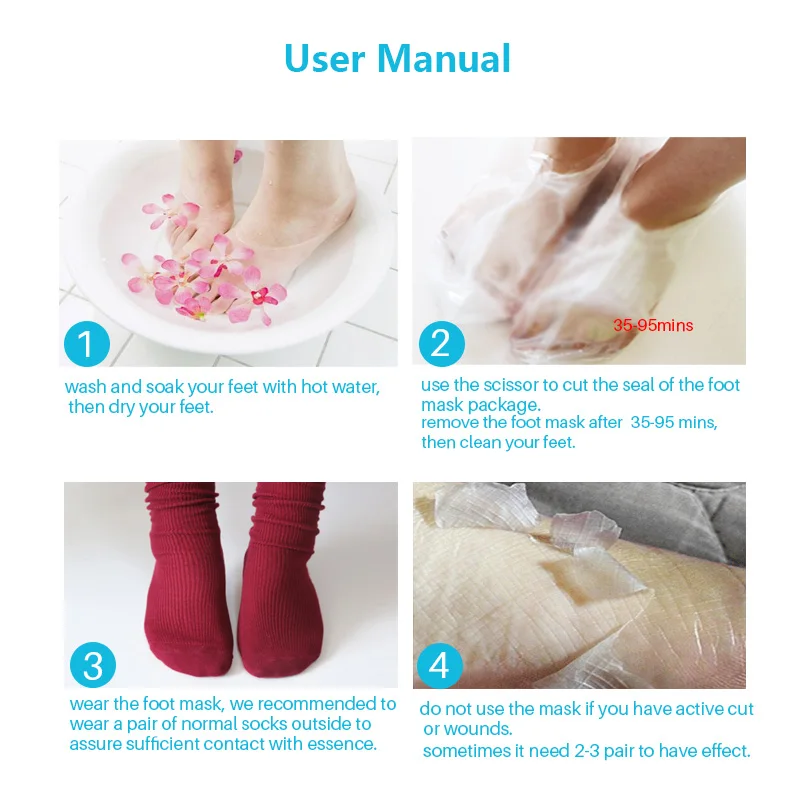 User Manual

1

wash and soak your feet with hot water, then dry your feet.

35-95mins

2

use the scissor to cut the seal of the foot mask package.
remove the foot mask after 35-95 mins, then clean your feet.

3

wear the foot mask, we recommended to wear a pair of normal socks outside to assure sufficient contact with essence.

4

do not use the mask if you have active cut or wounds.
sometimes it need 2-3 pair to have effect.