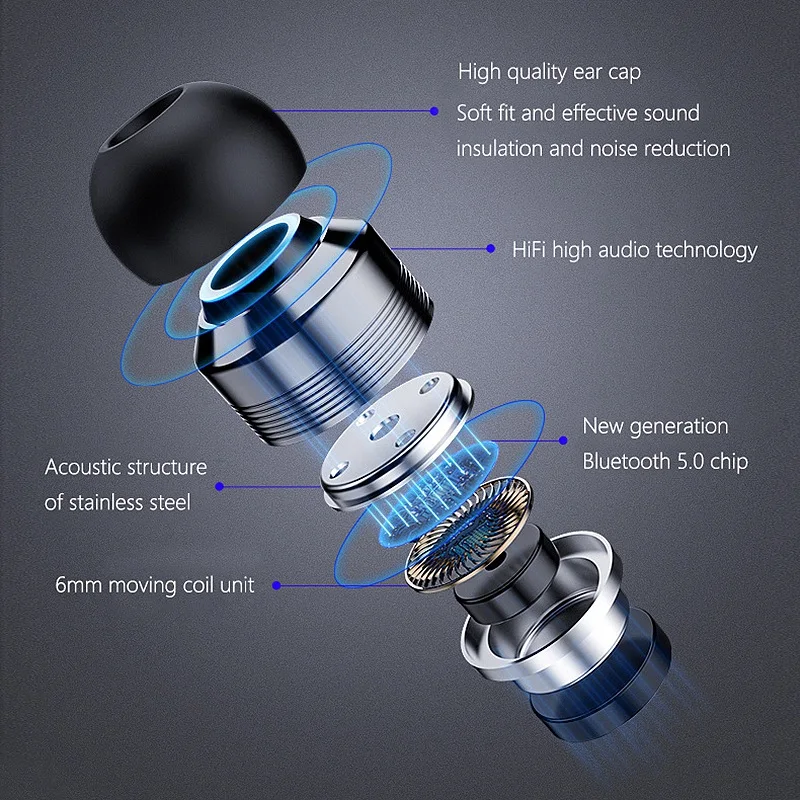 High quality ear cap
Soft fit and effective sound insulation and noise reduction

HiFi high audio technology

New generation Bluetooth 5.0 chip

Acoustic structure of stainless steel

6mm moving coil unit