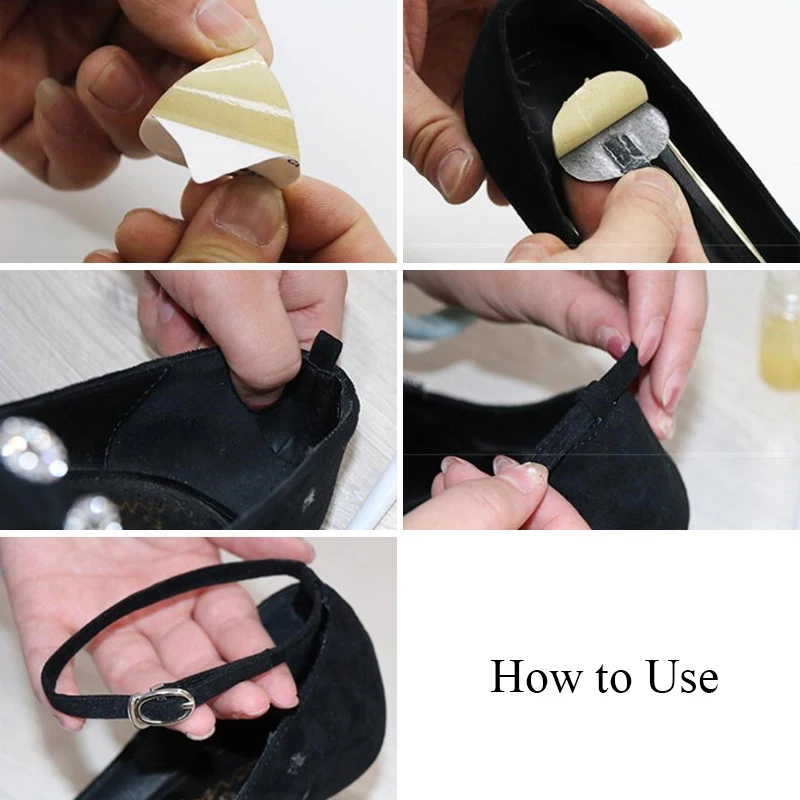 How to Use