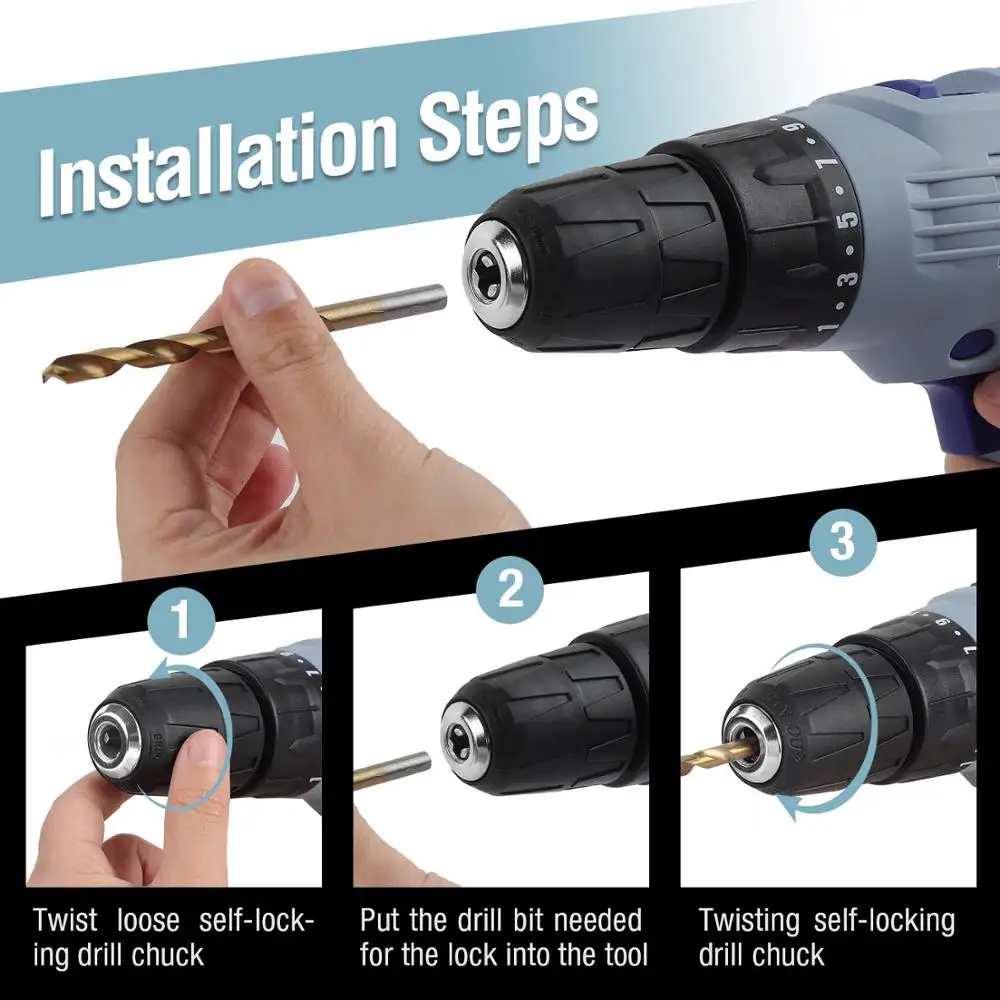 Installation Steps

9
7
5
3
1

1

Twist loose self-locking drill chuck

2

Put the drill bit needed for the lock into the tool

3

Twisting self-locking drill chuck