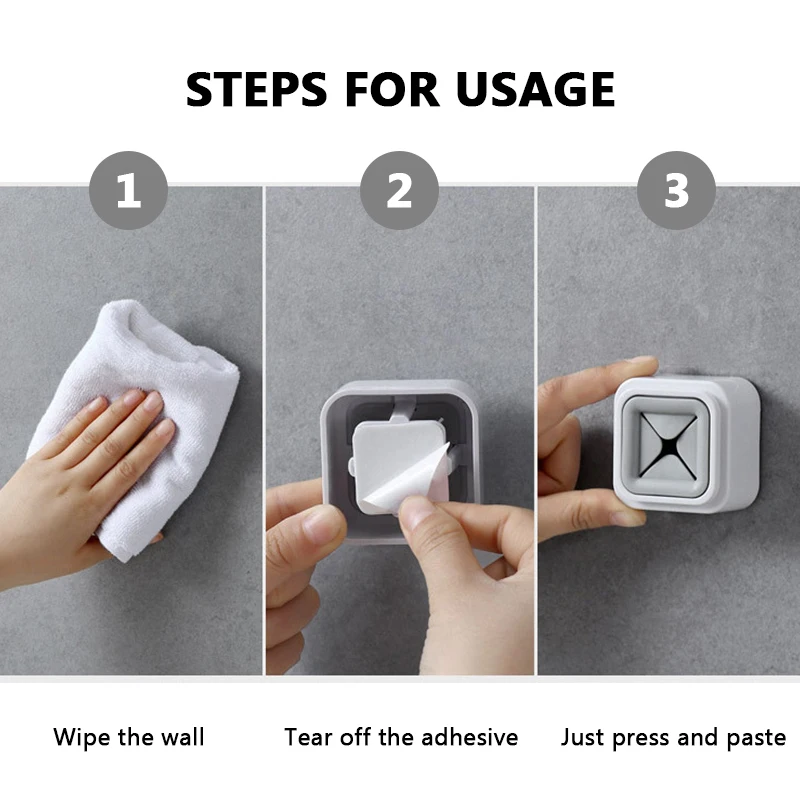 STEPS FOR USAGE

1

2

3

Wipe the wall

Tear off the adhesive

Just press and paste