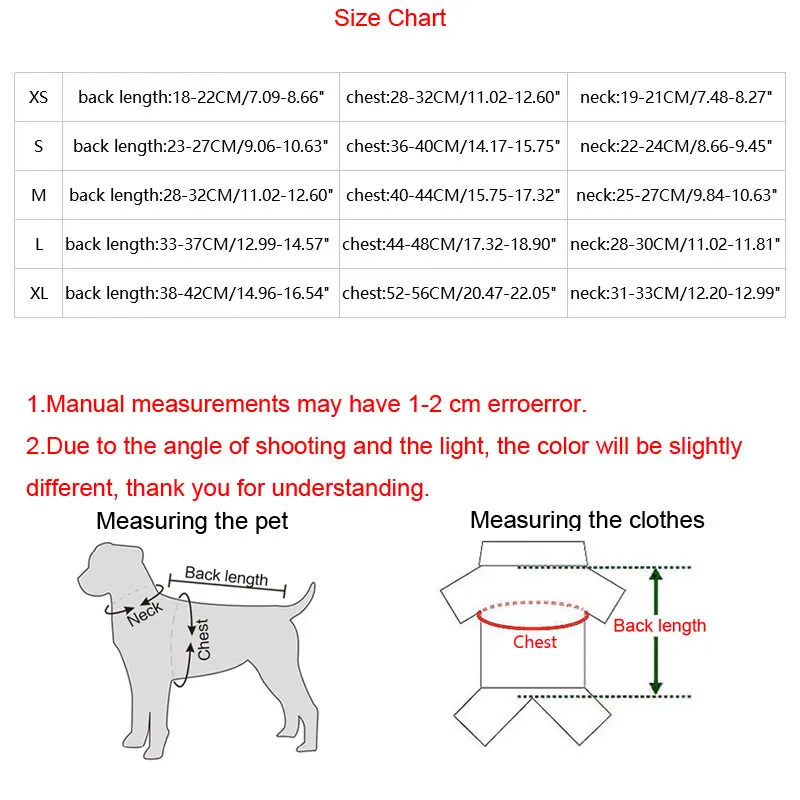 Size Chart

| XS | back length:18-22CM/7.09-8.66" | chest:28-32CM/11.02-12.60" | neck:19-21CM/7.48-8.27" |
|---|---|---|---|
| S | back length:23-27CM/9.06-10.63" | chest:36-40CM/14.17-15.75" | neck:22-24CM/8.66-9.45" |
| M | back length:28-32CM/11.02-12.60" | chest:40-44CM/15.75-17.32" | neck:25-27CM/9.84-10.63" |
| L | back length:33-37CM/12.99-14.57" | chest:44-48CM/17.32-18.90" | neck:28-30CM/11.02-11.81" |
| XL | back length:38-42CM/14.96-16.54" | chest:52-56CM/20.47-22.05" | neck:31-33CM/12.20-12.99" |

1.Manual measurements may have 1-2 cm erroerror.
2.Due to the angle of shooting and the light, the color will be slightly different, thank you for understanding.

Measuring the pet

Back length
Neck
Chest

Measuring the clothes

Chest
Back length