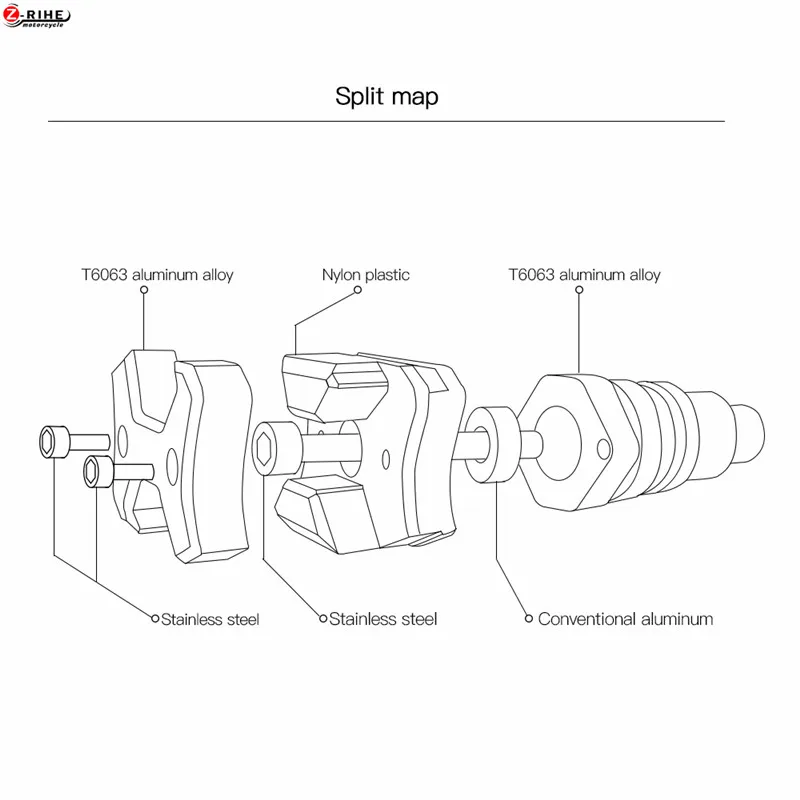 Z-RIHE
motorcycle

Split map

T6063 aluminum alloy

Nylon plastic

T6063 aluminum alloy

Stainless steel

Stainless steel

Conventional aluminum