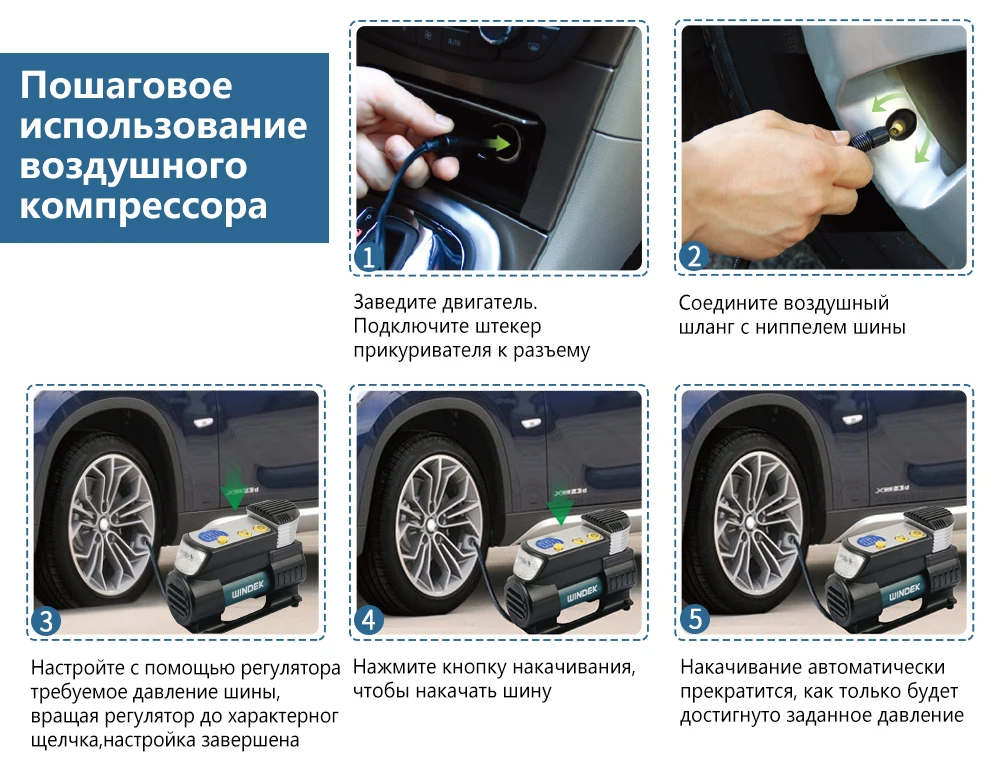 Пошаговое использование воздушного компрессора

1

Заведите двигатель. Подключите штекер прикуривателя к разъему

2

Соедините воздушный шланг с ниппелем шины

3

Настройте с помощью регулятора требуемое давление шины, вращая регулятор до характерног щелчка,настройка завершена

4

Нажмите кнопку накачивания, чтобы накачать шину

5

Накачивание автоматически прекратится, как только будет достигнуто заданное давление