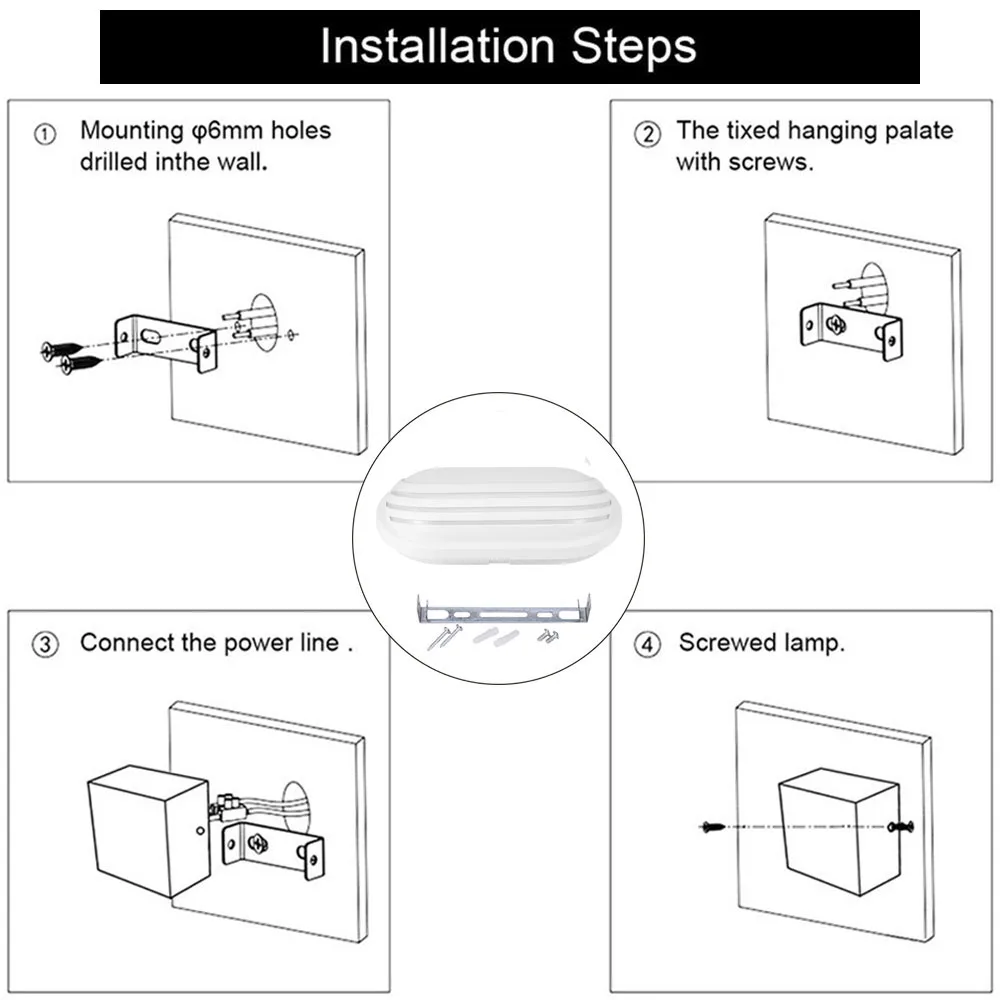 Installation Steps

① Mounting φ6mm holes drilled inthe wall.

② The tixed hanging palate with screws.

③ Connect the power line .

④ Screwed lamp.