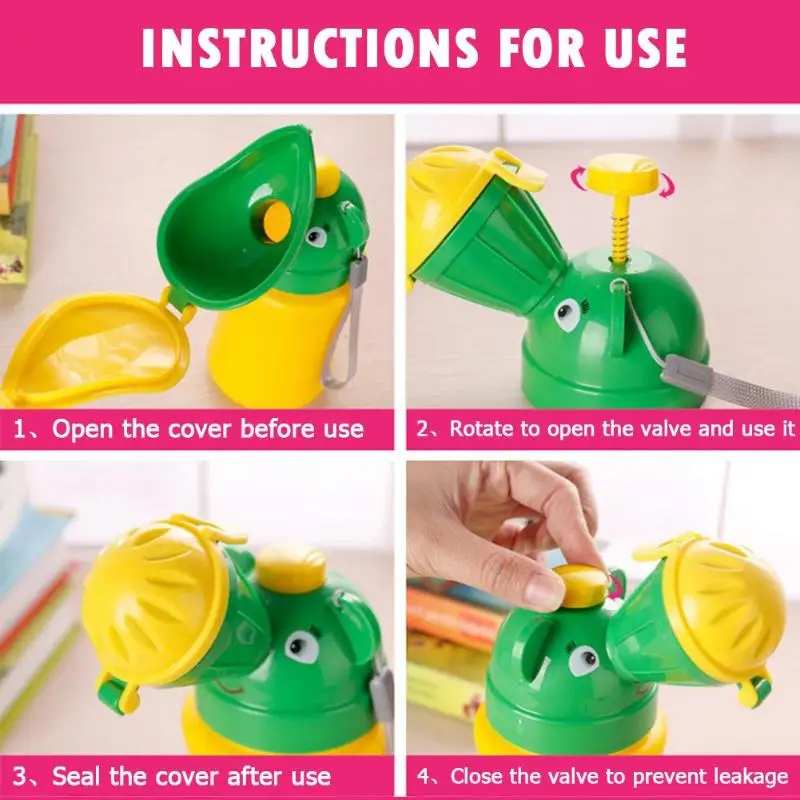 INSTRUCTIONS FOR USE

1、Open the cover before use

2、Rotate to open the valve and use it

3、Seal the cover after use

4、Close the valve to prevent leakage