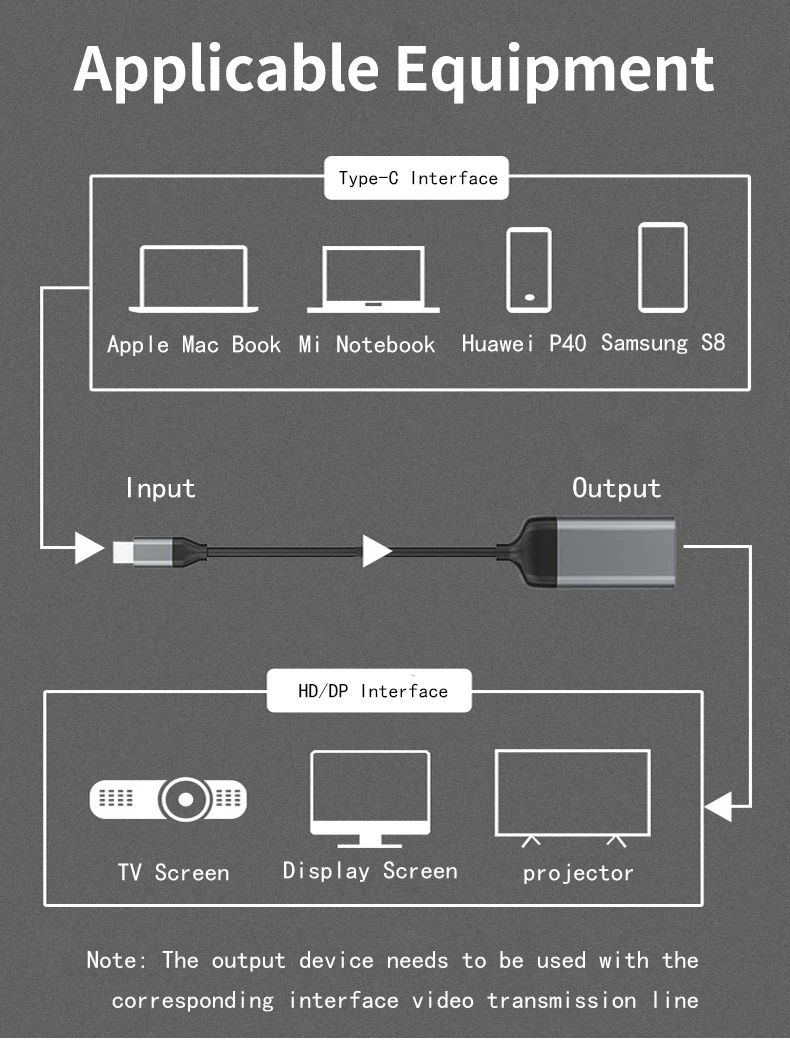 Applicable Equipment

Type-C Interface

Apple Mac Book Mi Notebook Huawei P40 Samsung S8

Input

Output

HD/DP Interface

TV Screen Display Screen projector

Note: The output device needs to be used with the corresponding interface video transmission line