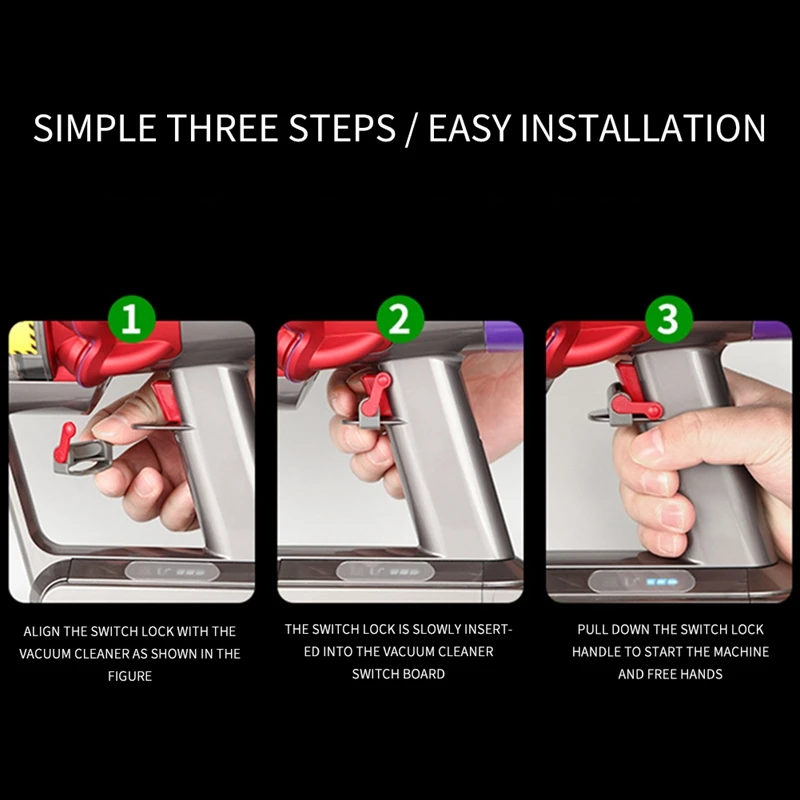 SIMPLE THREE STEPS / EASY INSTALLATION

1

ALIGN THE SWITCH LOCK WITH THE VACUUM CLEANER AS SHOWN IN THE FIGURE

2

THE SWITCH LOCK IS SLOWLY INSERTED INTO THE VACUUM CLEANER SWITCH BOARD

3

PULL DOWN THE SWITCH LOCK HANDLE TO START THE MACHINE AND FREE HANDS