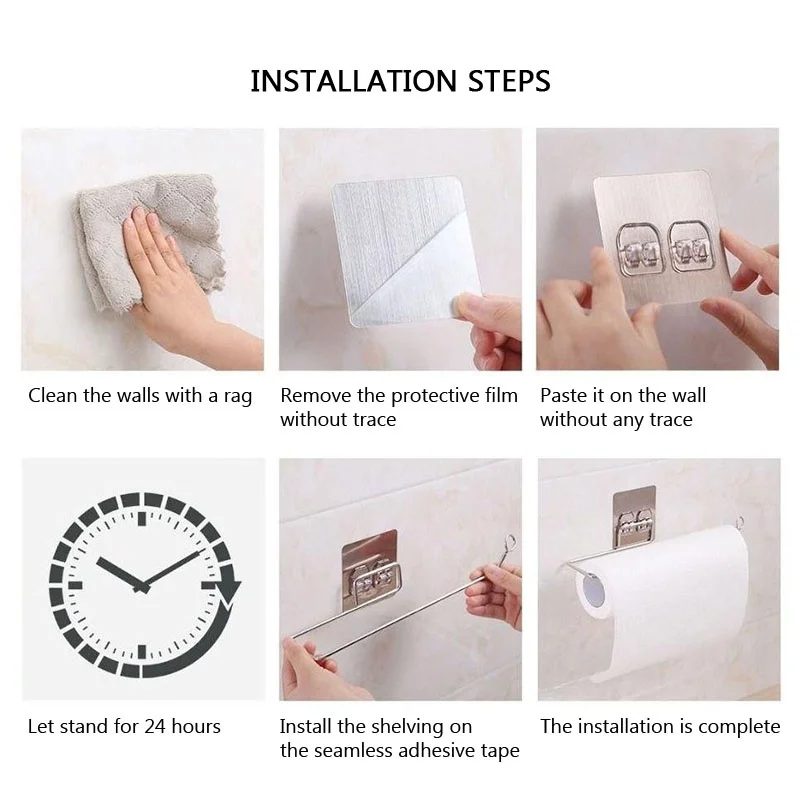 INSTALLATION STEPS

Clean the walls with a rag

Remove the protective film without trace

Paste it on the wall without any trace

Let stand for 24 hours

Install the shelving on the seamless adhesive tape

The installation is complete