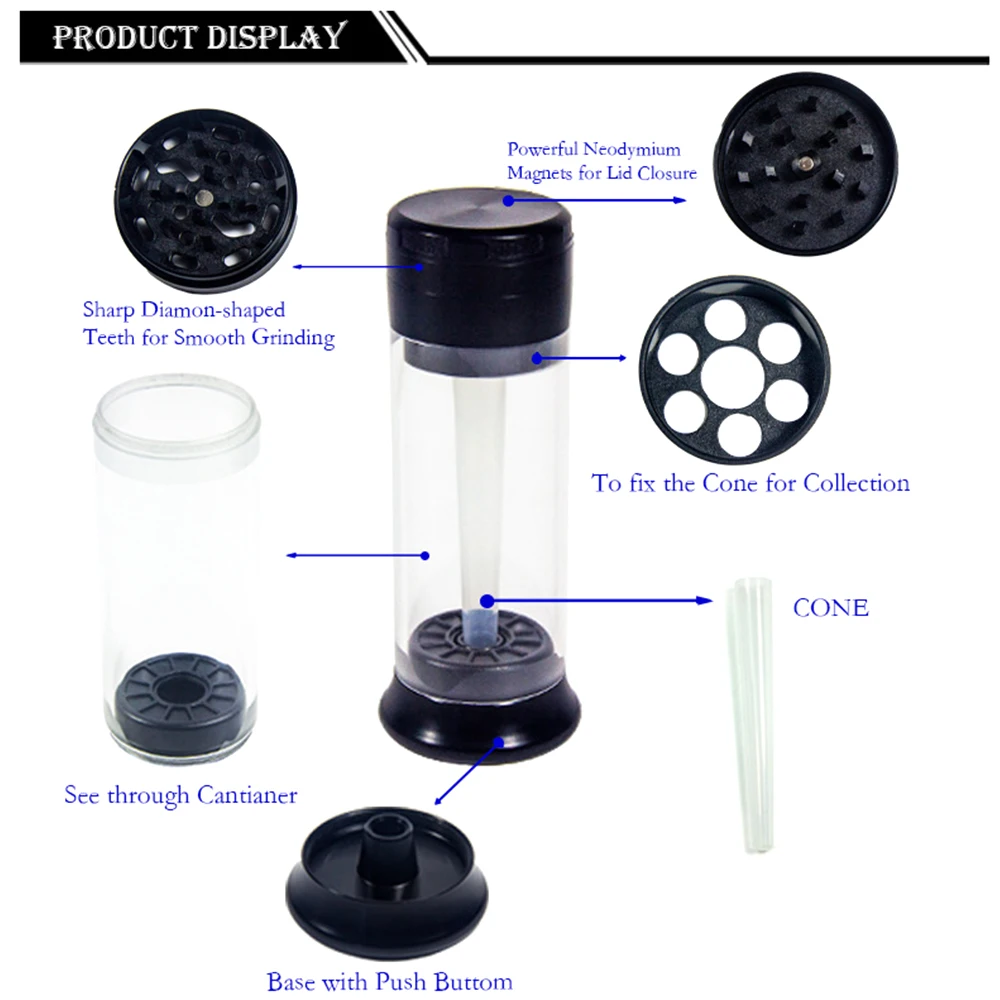 PRODUCT DISPLAY

Powerful Neodymium Magnets for Lid Closure

Sharp Diamon-shaped Teeth for Smooth Grinding

To fix the Cone for Collection

CONE

See through Cantianer

Base with Push Buttom