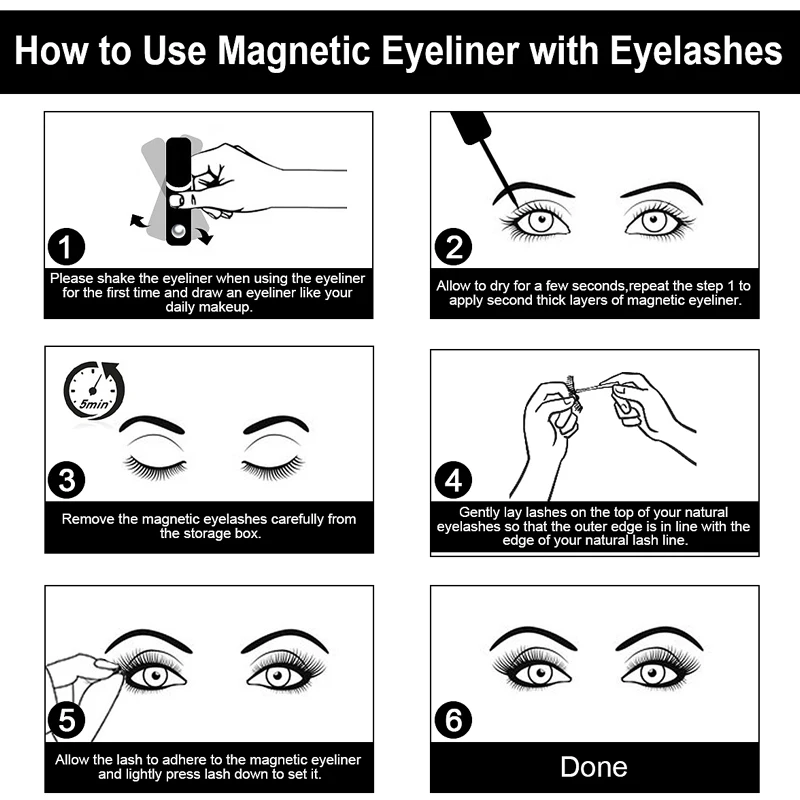 How to Use Magnetic Eyeliner with Eyelashes

1
Please shake the eyeliner when using the eyeliner for the first time and draw an eyeliner like your daily makeup.

2
Allow to dry for a few seconds,repeat the step 1 to apply second thick layers of magnetic eyeliner.

5min
3
Remove the magnetic eyelashes carefully from the storage box.

4
Gently lay lashes on the top of your natural eyelashes so that the outer edge is in line with the edge of your natural lash line.

5
Allow the lash to adhere to the magnetic eyeliner and lightly press lash down to set it.

6
Done